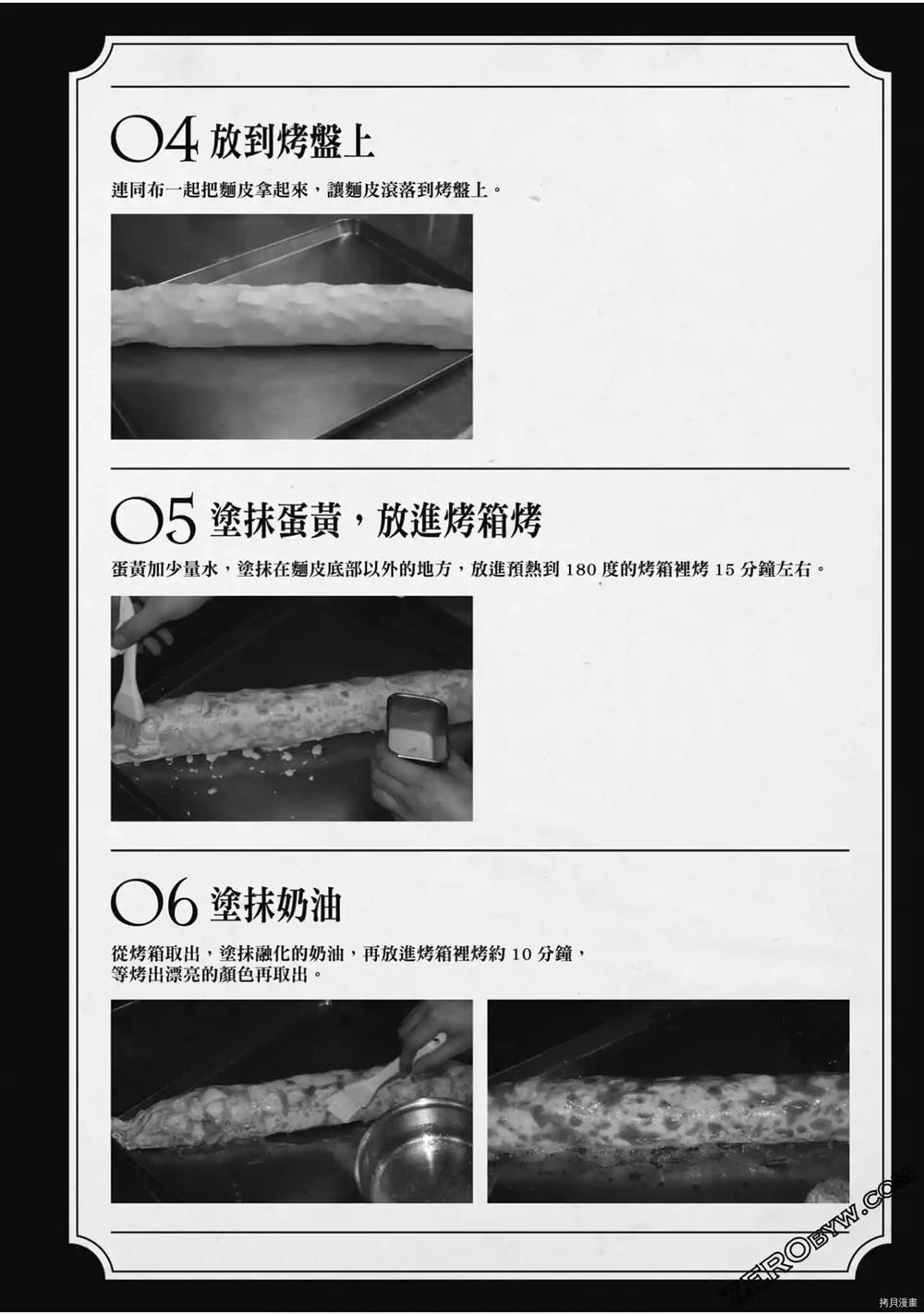 04 放到烤盤上

連同布一起把麵皮拿起來，讓麵皮滾落到烤盤上。

05 塗抹蛋黃，放進烤箱烤

蛋黃加少量水，塗抹在麵皮底部以外的地方，放進預熱到 180 度的烤箱裡烤 15 分鐘左右。

06 塗抹奶油

從烤箱取出，塗抹融化的奶油，再放進烤箱裡烤約 10 分鐘，等烤出漂亮的顏色再取出。

ZEROBYW.COM

拷貝漫畫