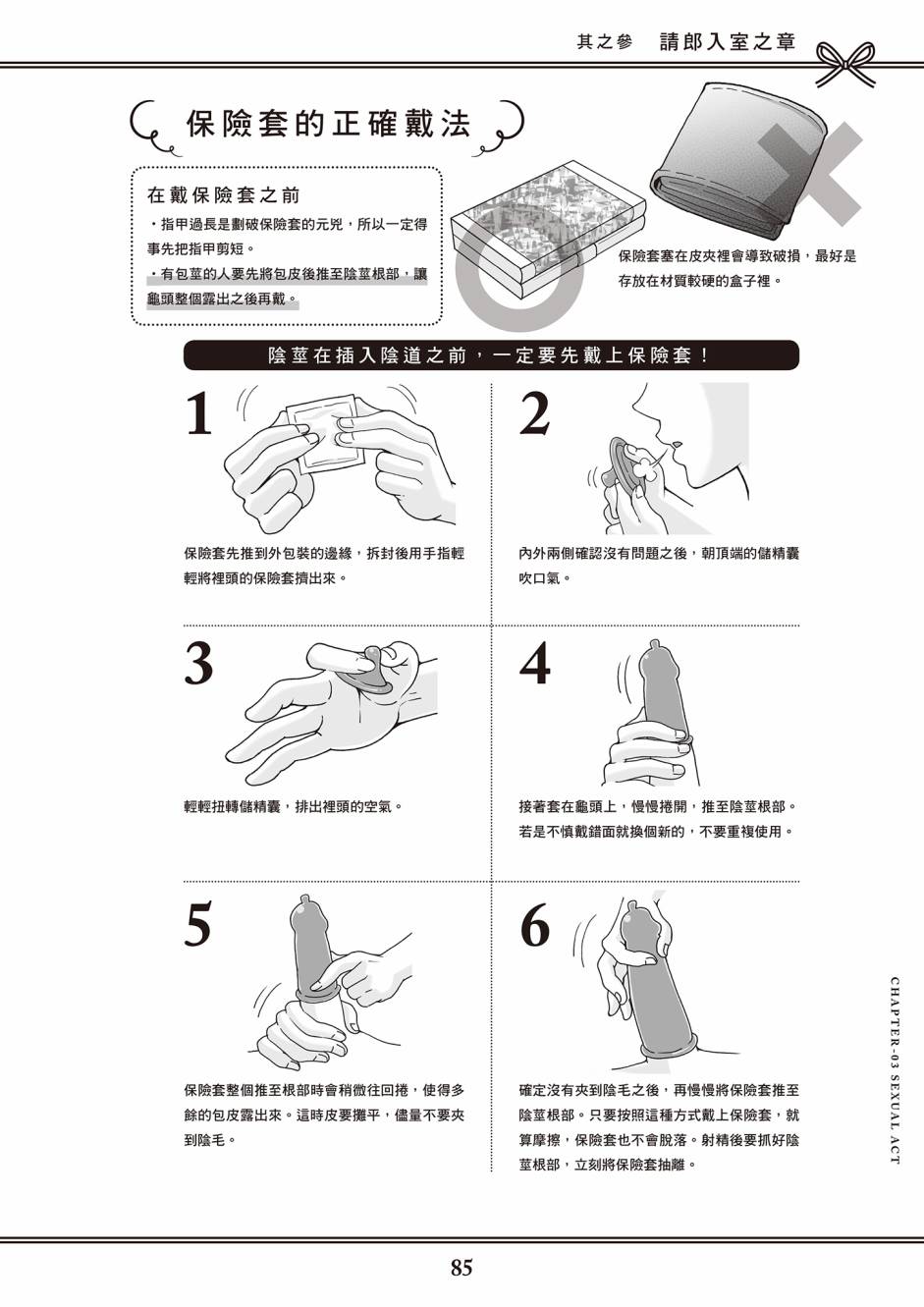 其之參　請郎入室之章

保險套的正確戴法

在戴保險套之前
・指甲過長是劃破保險套的元兇，所以一定得事先把指甲剪短。
・有包莖的人要先將包皮後推至陰莖根部，讓龜頭整個露出之後再戴。

保險套塞在皮夾裡會導致破損，最好是存放在材質較硬的盒子裡。

陰莖在插入陰道之前，一定要先戴上保險套！

1
保險套先推到外包裝的邊緣，拆封後用手指輕輕將裡頭的保險套擠出來。

2
內外兩側確認沒有問題之後，朝頂端的儲精囊吹口氣。

3
輕輕扭轉儲精囊，排出裡頭的空氣。

4
接著套在龜頭上，慢慢捲開，推至陰莖根部。若是不慎戴錯面就換個新的，不要重複使用。

5
保險套整個推至根部時會稍微往回捲，使得多餘的包皮露出來。這時皮要攤平，儘量不要夾到陰毛。

6
確定沒有夾到陰毛之後，再慢慢將保險套推至陰莖根部。只要按照這種方式戴上保險套，就算摩擦，保險套也不會脫落。射精後要抓好陰莖根部，立刻將保險套抽離。

CHAPTER-03 SEXUAL ACT

85