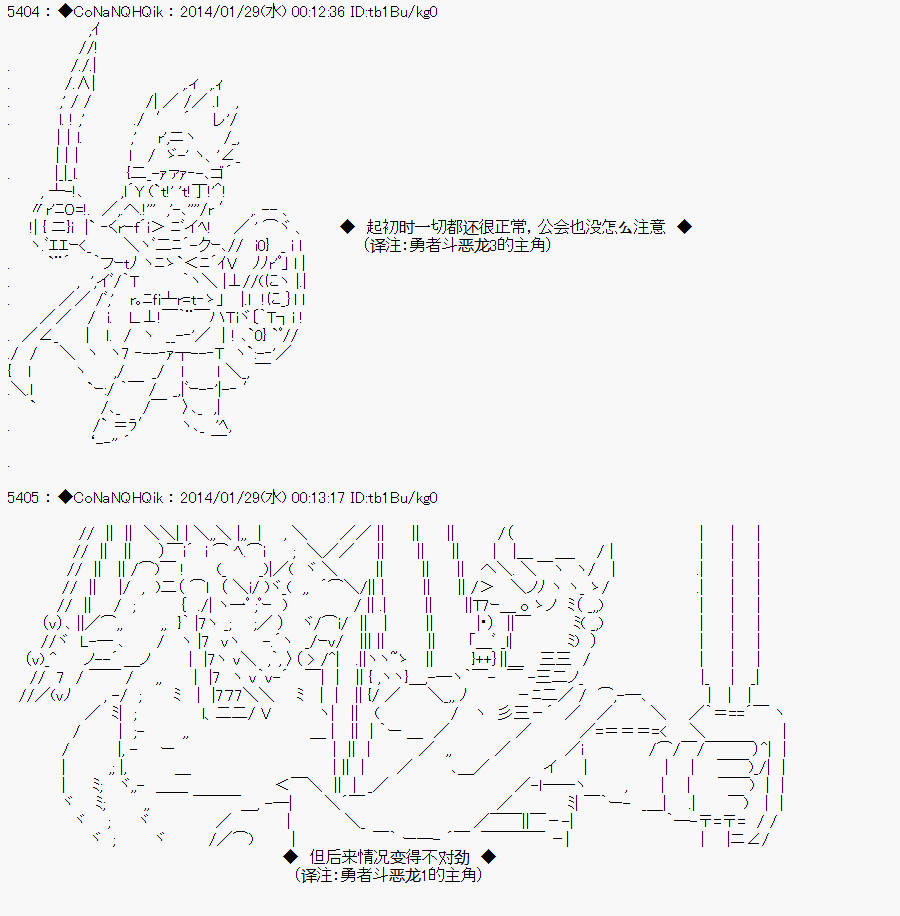 5404 : ◆CoNaNQHQik : 2014/01/29(水) 00:12:36 ID:tb1Bu/kg0

◆ 起初时一切都还很正常，公会也没怎么注意 ◆
(译注:勇者斗恶龙3的主角)

5405 : ◆CoNaNQHQik : 2014/01/29(水) 00:13:17 ID:tb1Bu/kg0

◆ 但后来情况变得不对劲 ◆
(译注:勇者斗恶龙1的主角)