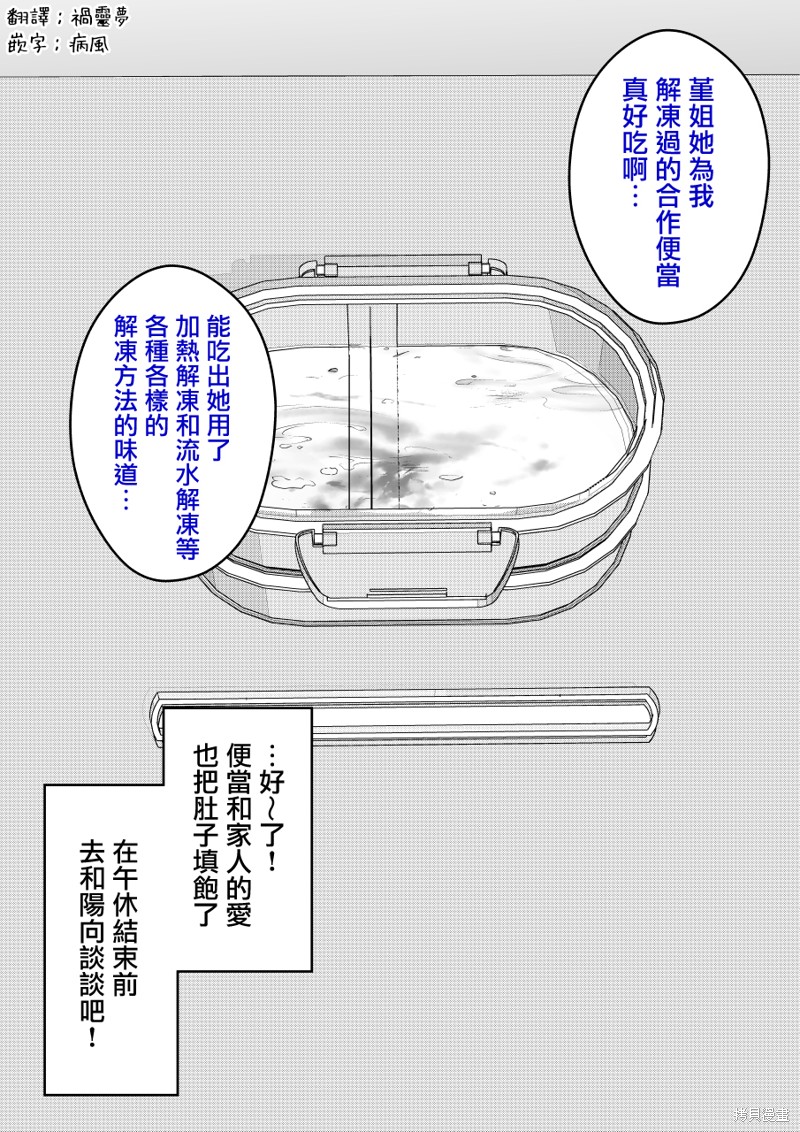 翻譯：禍靈夢
嵌字：病風

菫姐她為我解凍過的合作便當真好吃啊…

能吃出她用了加熱解凍和流水解凍等各種各樣的解凍方法的味道…

…好~了！便當和家人的愛也把肚子填飽了

在午休結束前去和陽向談談吧！

拷貝漫畫