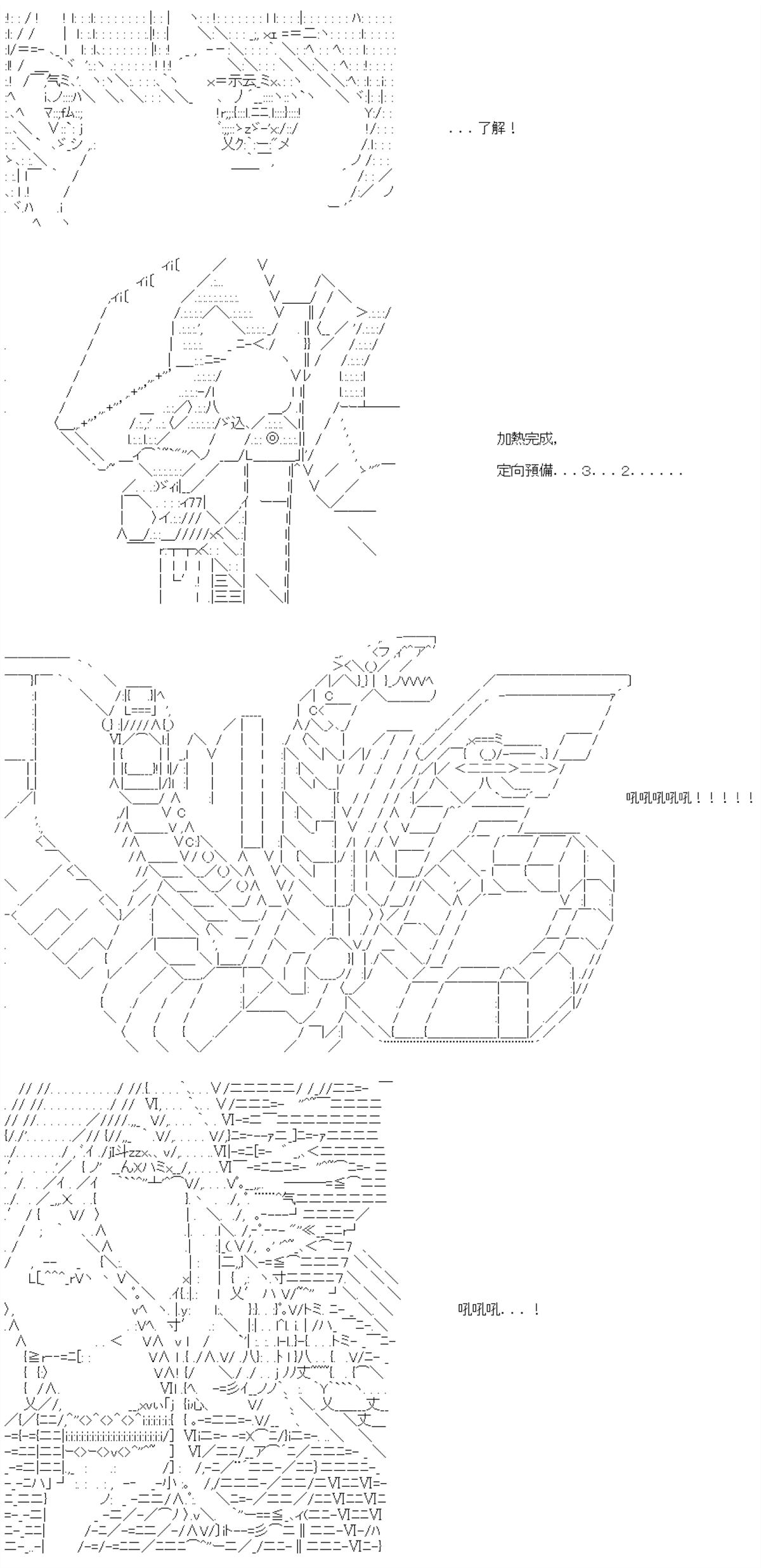 ...了解！

加熱完成,

定向預備...3...2......

吼吼吼吼！！！！！

吼吼吼...！