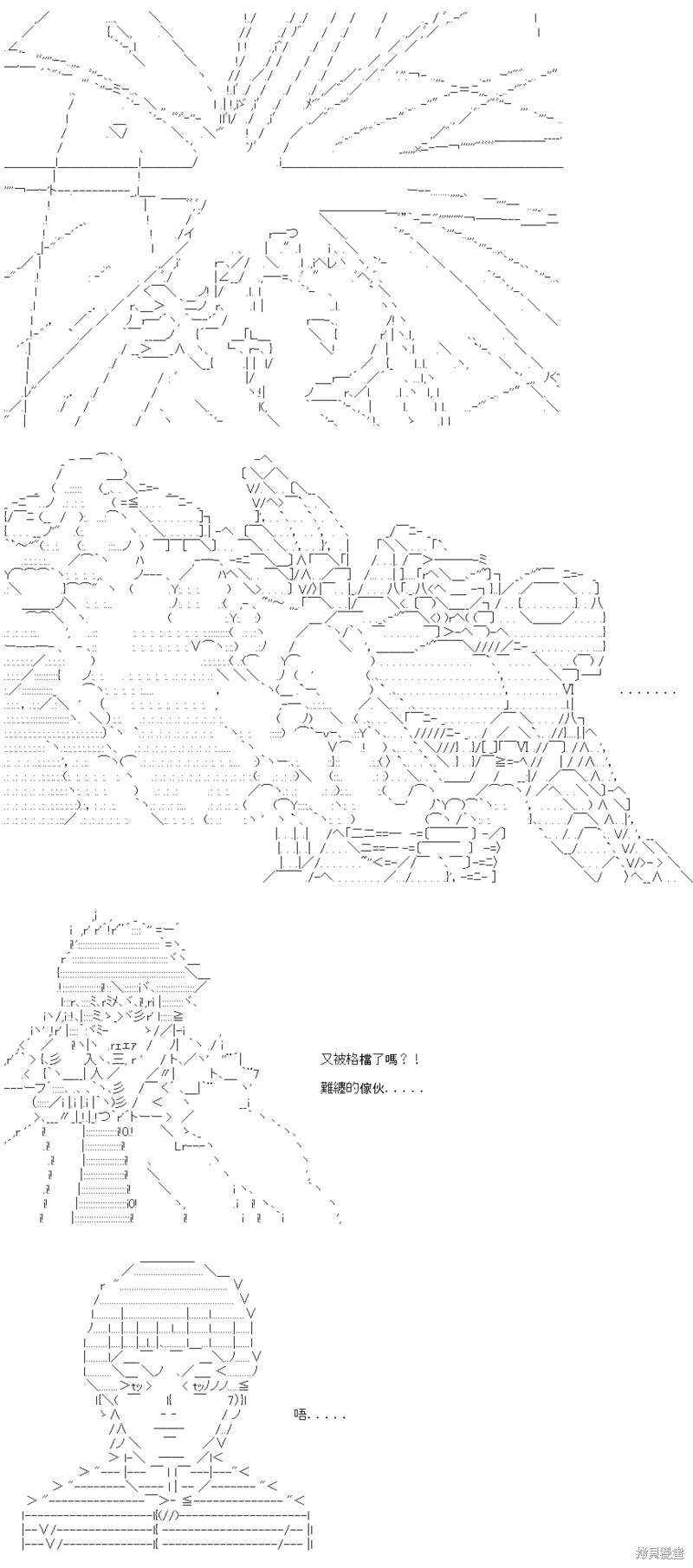 .......

又被格檔了嗎？！
難纏的傢伙.....

唔.....

拷貝漫畫