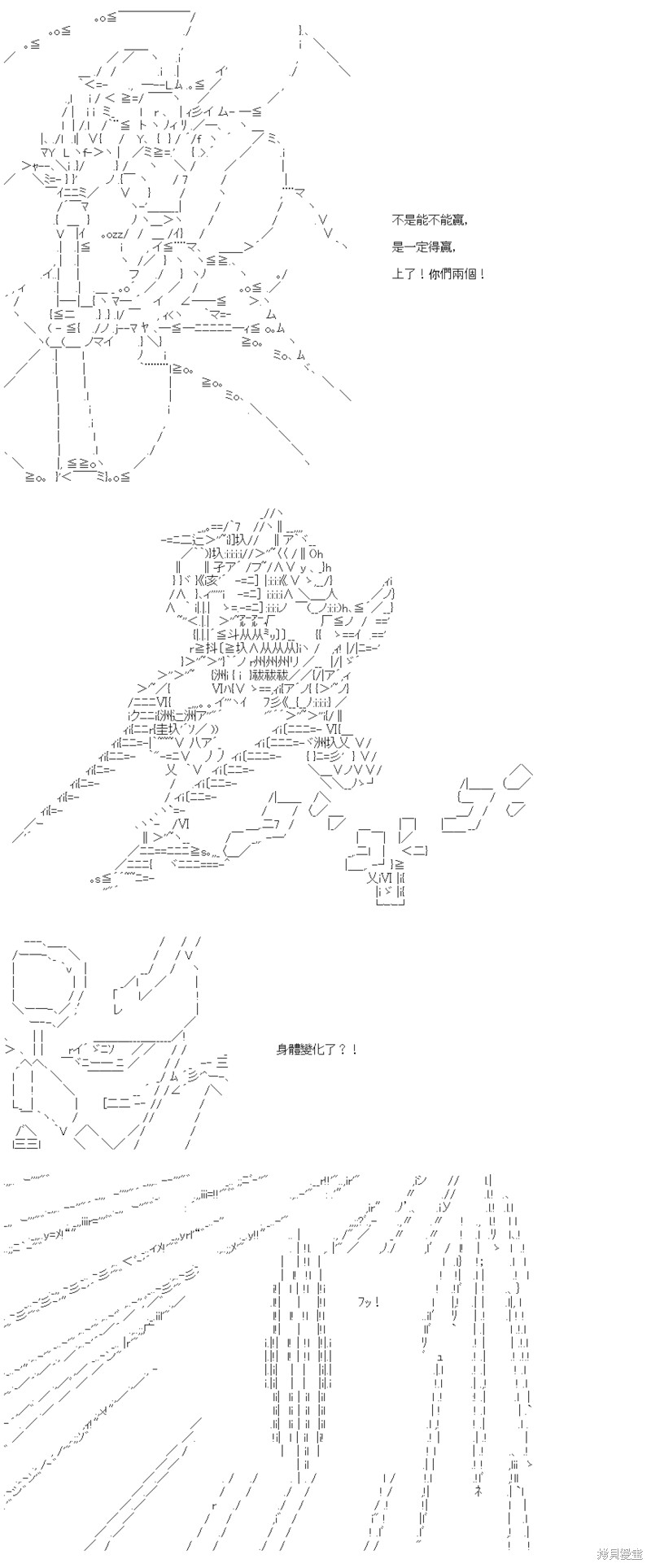 不是能不能贏，

是一定得贏，

上了！你們兩個！

身體變化了？！

フッ！

拷貝漫畫