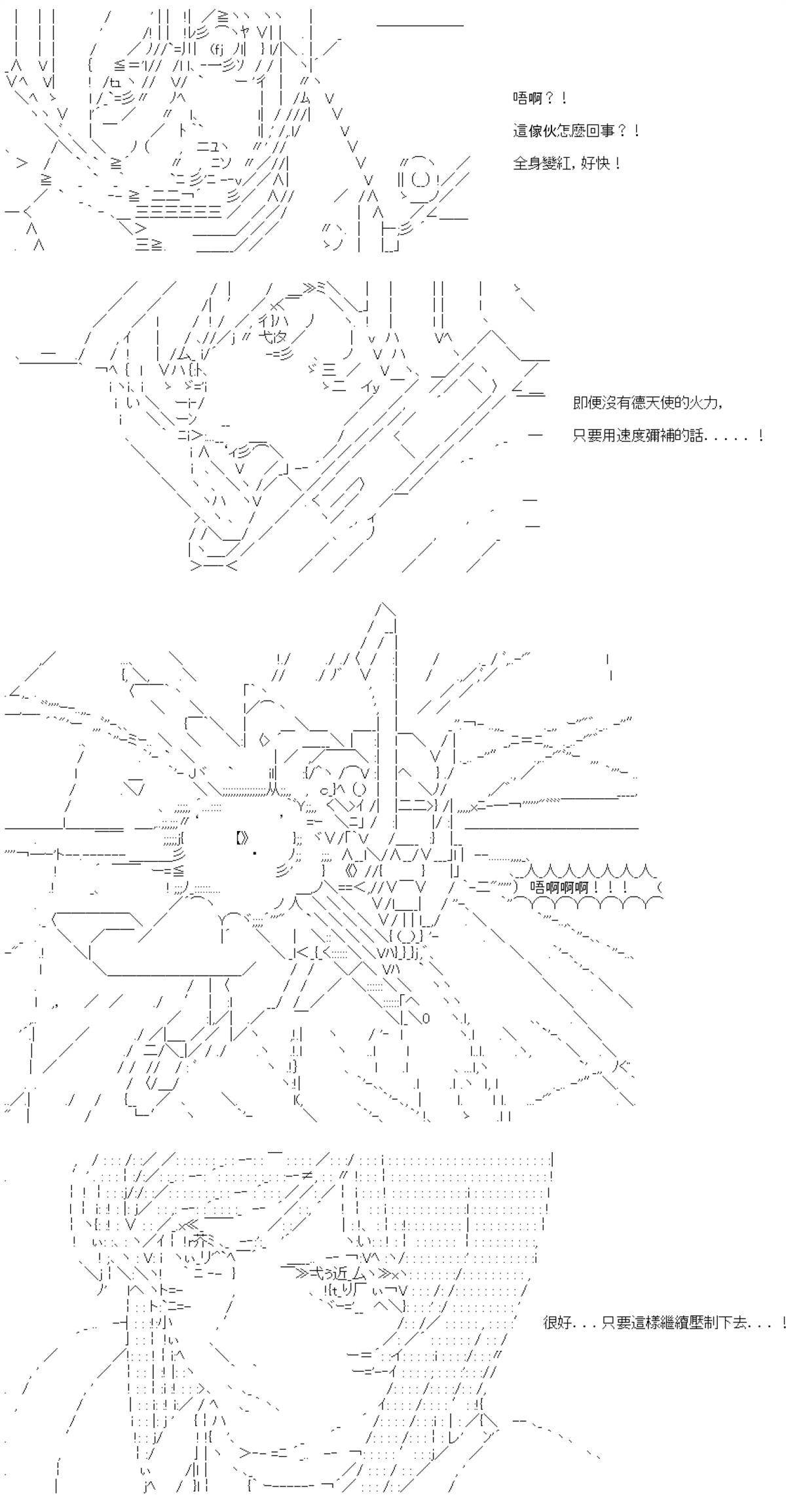 唔啊？！

這傢伙怎麼回事？！

全身變紅，好快！

即便沒有德天使的火力，

只要用速度彌補的話．．．．．！

唔啊啊啊！！！

很好．．．只要這樣繼續壓制下去．．．！