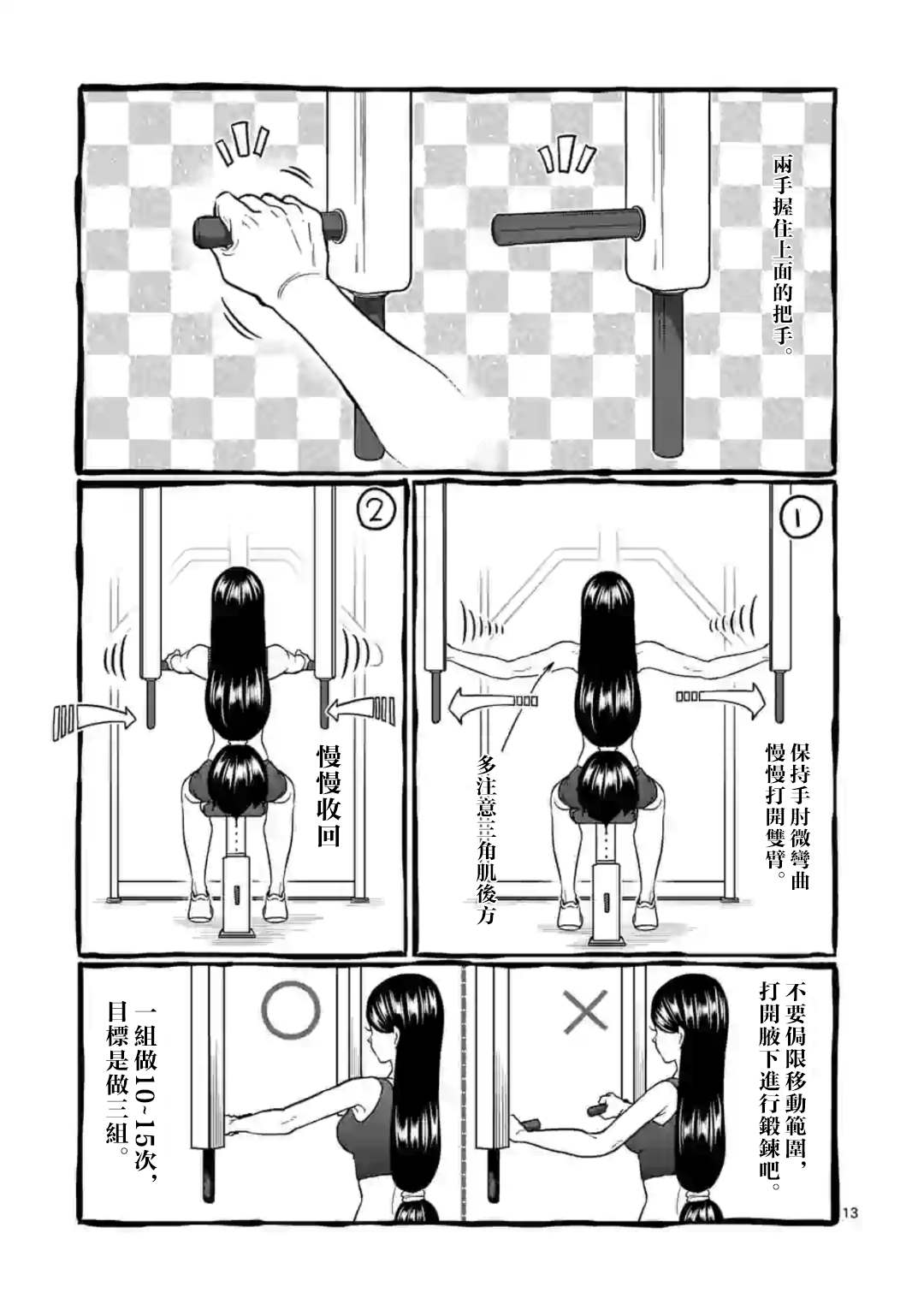 兩手握住上面的把手。

①

保持手肘微彎曲慢慢打開雙臂。

多注意三角肌後方

②

慢慢收回

×

不要侷限移動範圍，打開腋下進行鍛鍊吧。

○

一組做10~15次，目標是做三組。

13