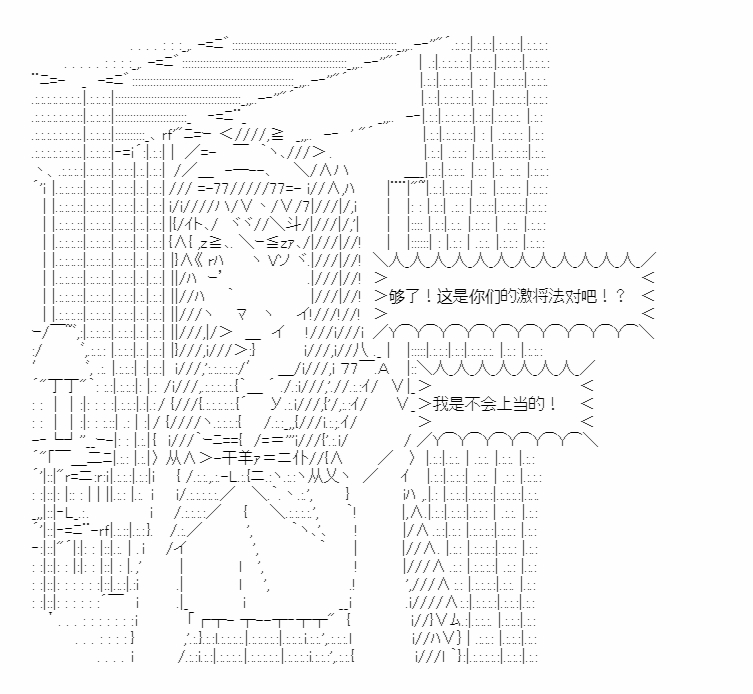 够了！这是你们的激将法对吧！？

我是不会上当的！