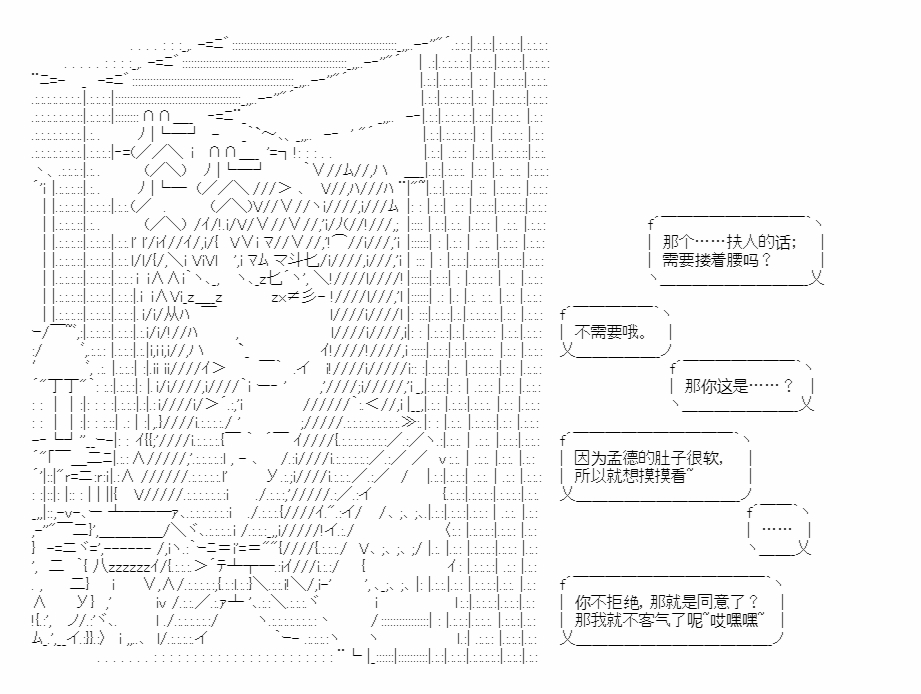 那个……扶人的话；
需要搂着腰吗？

不需要哦。

那你这是……？

因为孟德的肚子很软，
所以就想摸摸看~

……

你不拒绝，那就是同意了？
那我就不客气了呢~哎嘿嘿~