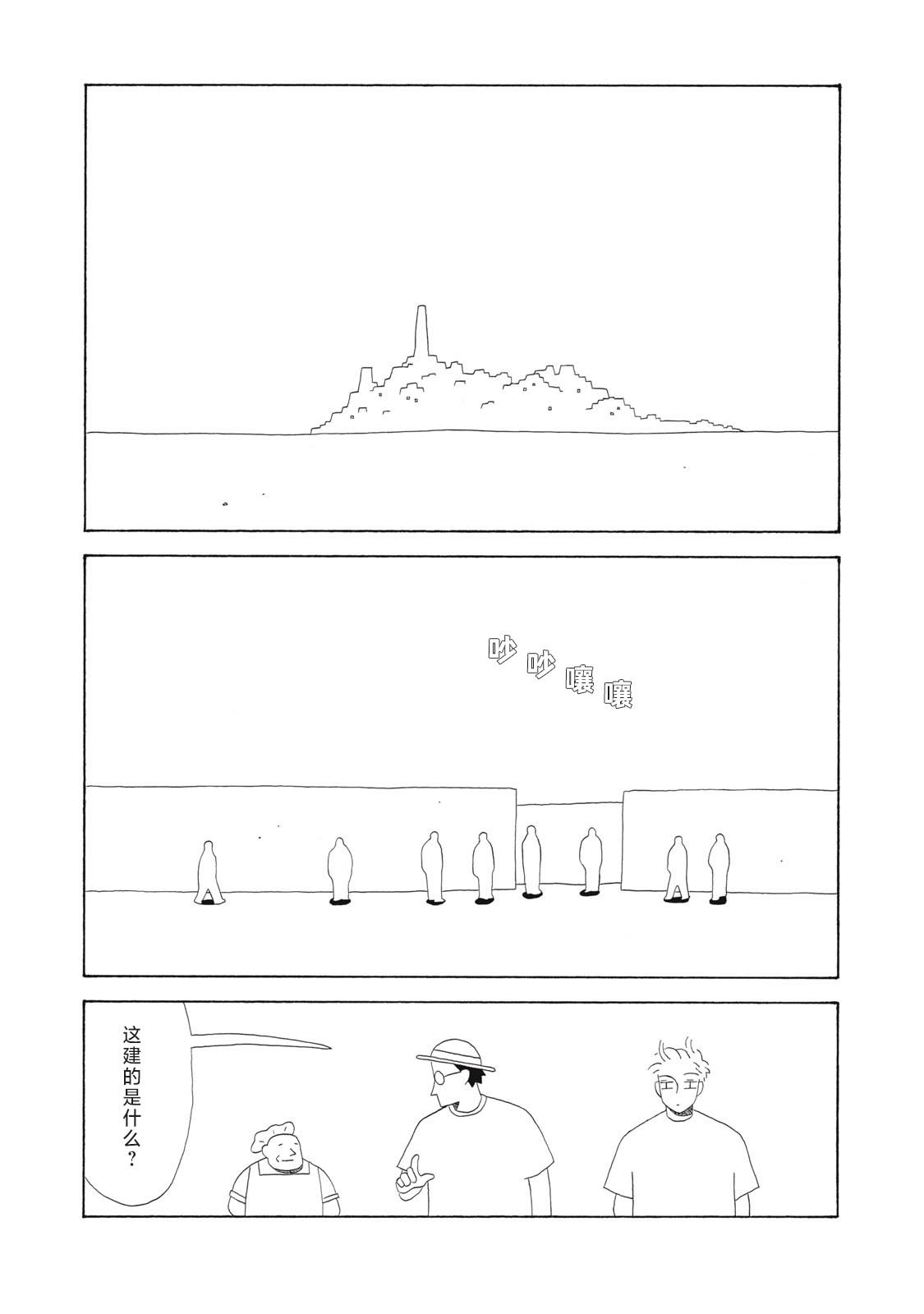 吵吵嚷嚷

这建的是什么？