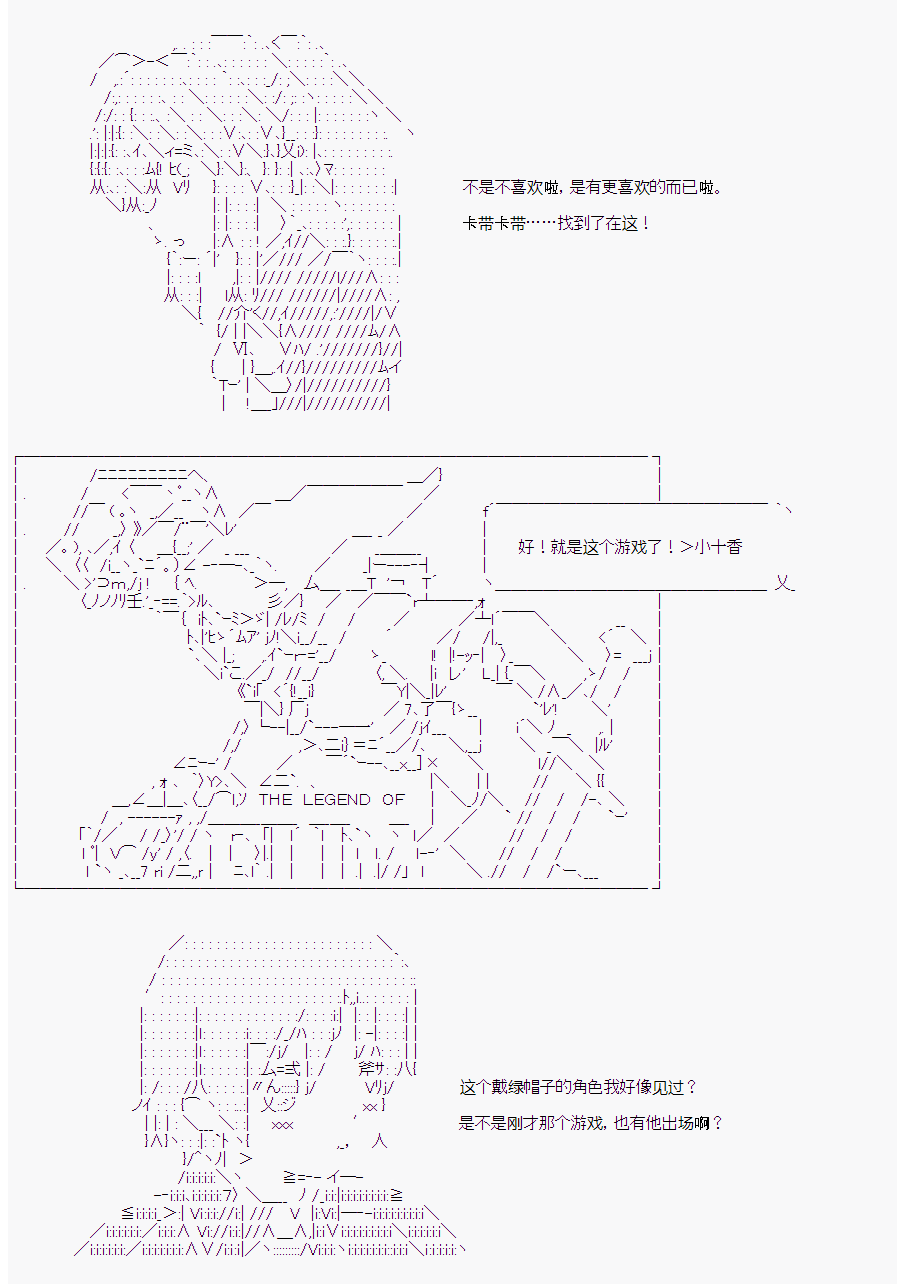 不是不喜欢啦，是有更喜欢的而已啦。

卡带卡带……找到了在这！

好！就是这个游戏了！>小十香

THE LEGEND OF

这个戴绿帽子的角色我好像见过？

是不是刚才那个游戏，也有他出场啊？