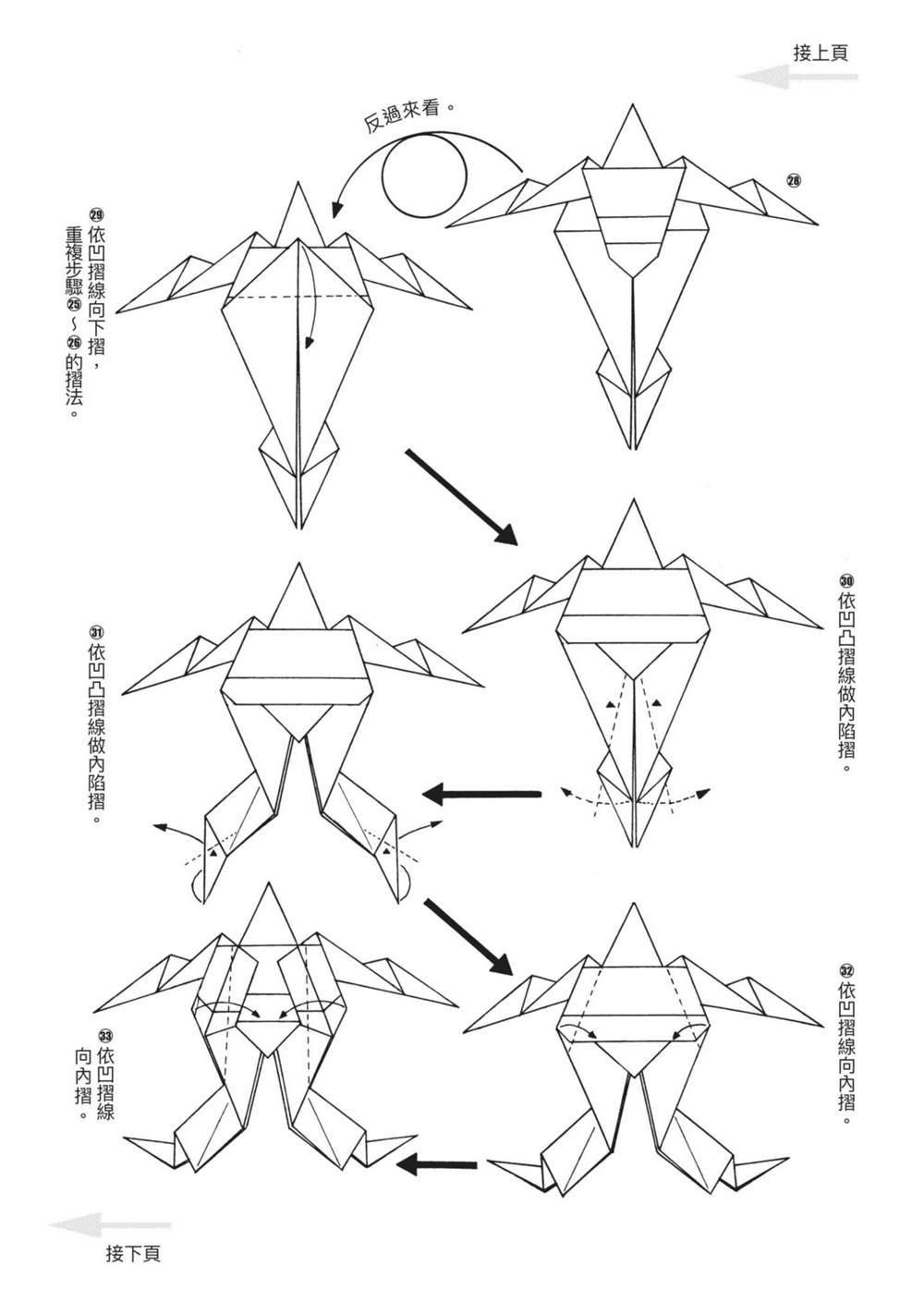 接上頁

反過來看。

㉘

㉙依凹摺線向下摺，重複步驟㉕～㉖的摺法。

㉚依凹凸摺線做內陷摺。

㉛依凹凸摺線做內陷摺。

㉜依凹摺線向內摺。

㉝依凹摺線向內摺。

接下頁