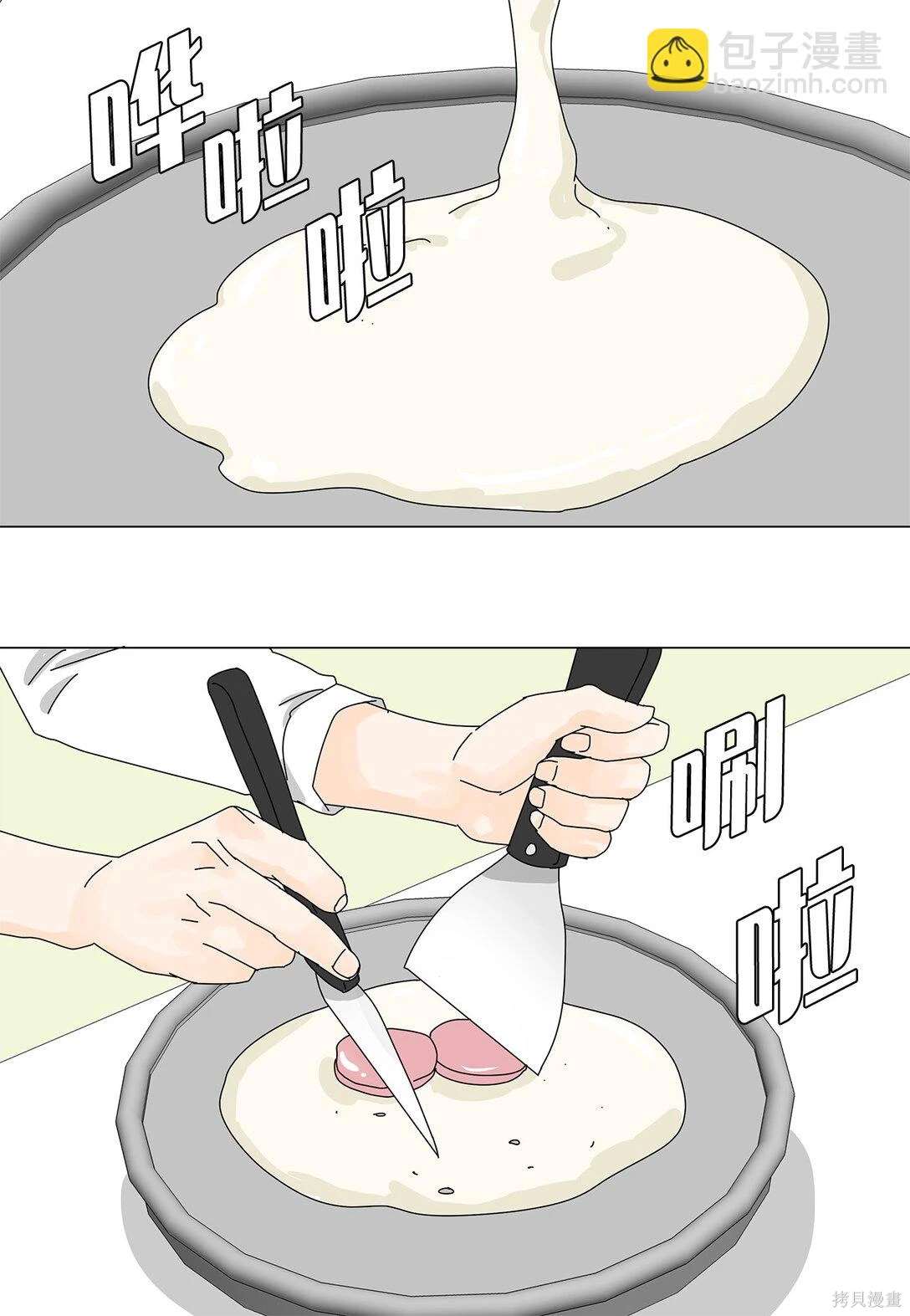 包子漫畫
baozimh.com

哗啦啦

唰啦

拷貝漫畫