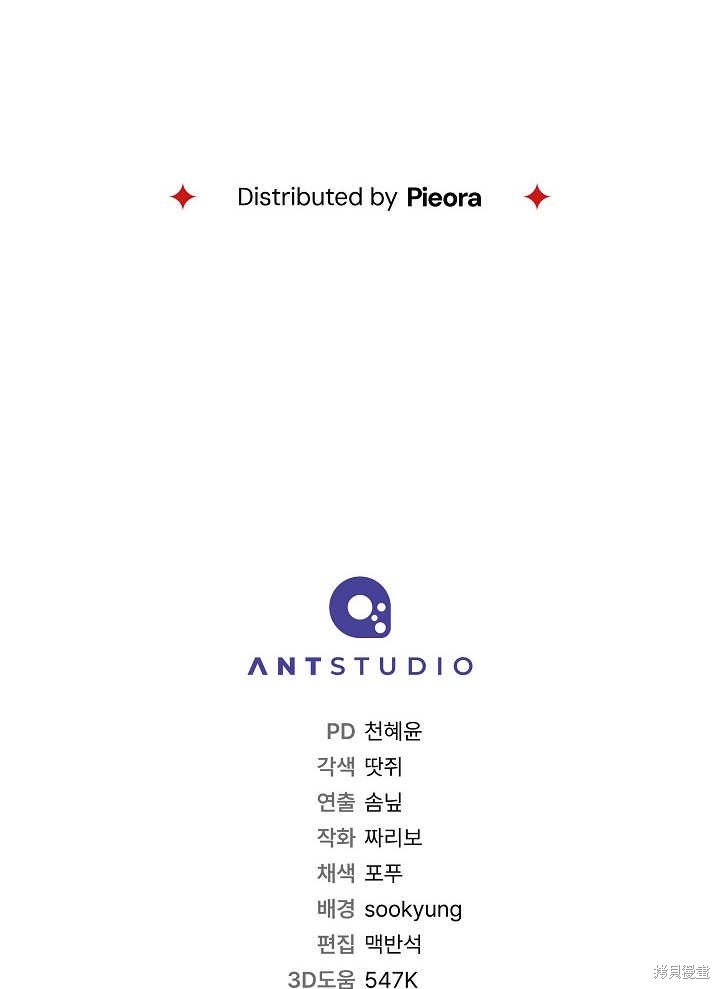 Distributed by Pieora

ANTSTUDIO

PD 천혜윤
각색 땃쥐
연출 솜닢
작화 짜리보
채색 포푸
배경 sookyung
편집 맥반석
3D도움 547K

拷貝漫畫