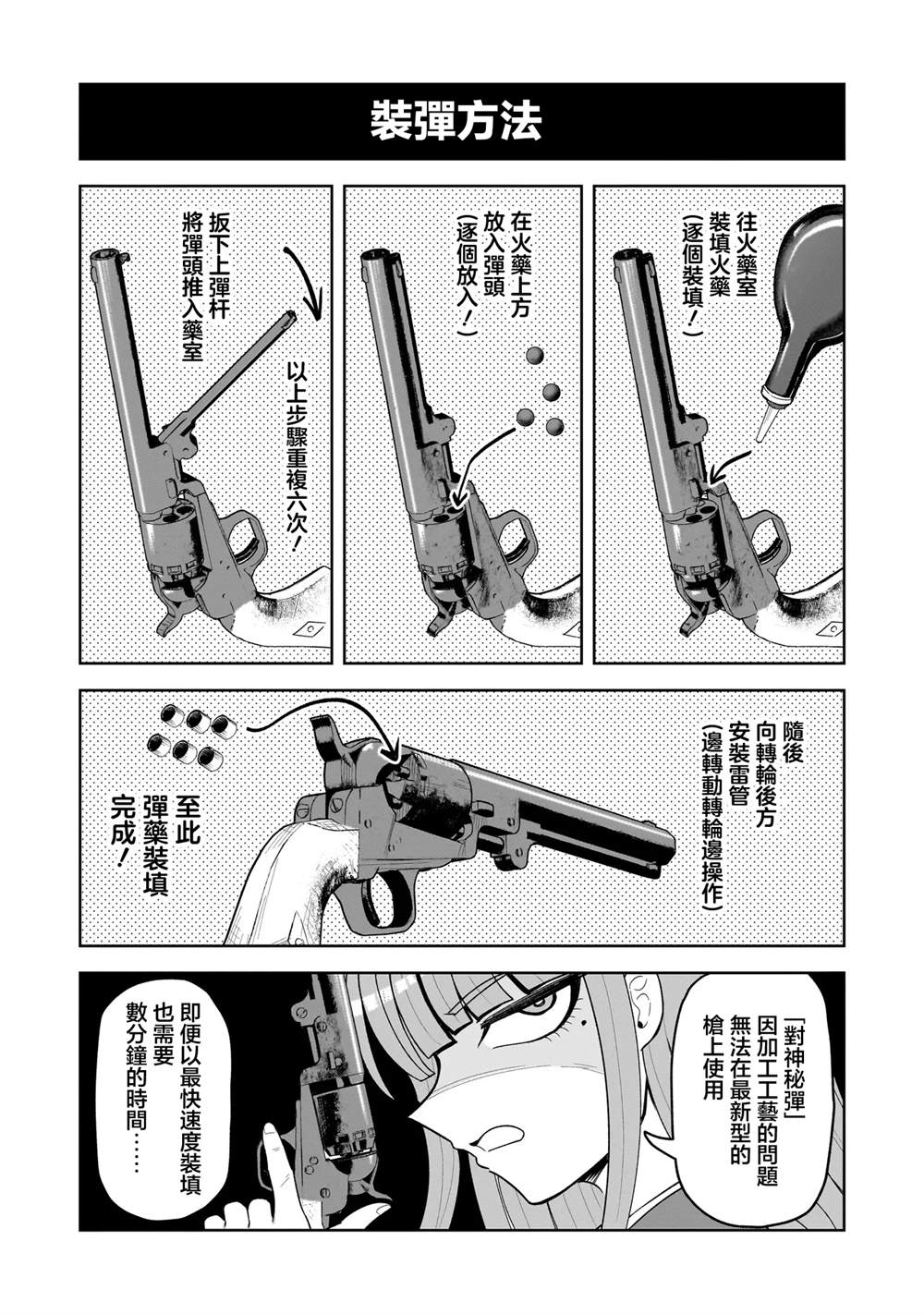 裝彈方法

往火藥室裝填火藥（逐個裝填！）

在火藥上方放入彈頭（逐個放入！）

扳下上彈杆將彈頭推入藥室

以上步驟重複六次！

隨後向轉輪後方安裝雷管（邊轉動轉輪邊操作）

至此彈藥裝填完成！

「對神秘彈」因加工工藝的問題無法在最新型的槍上使用

即便以最快速度裝填也需要數分鐘的時間……