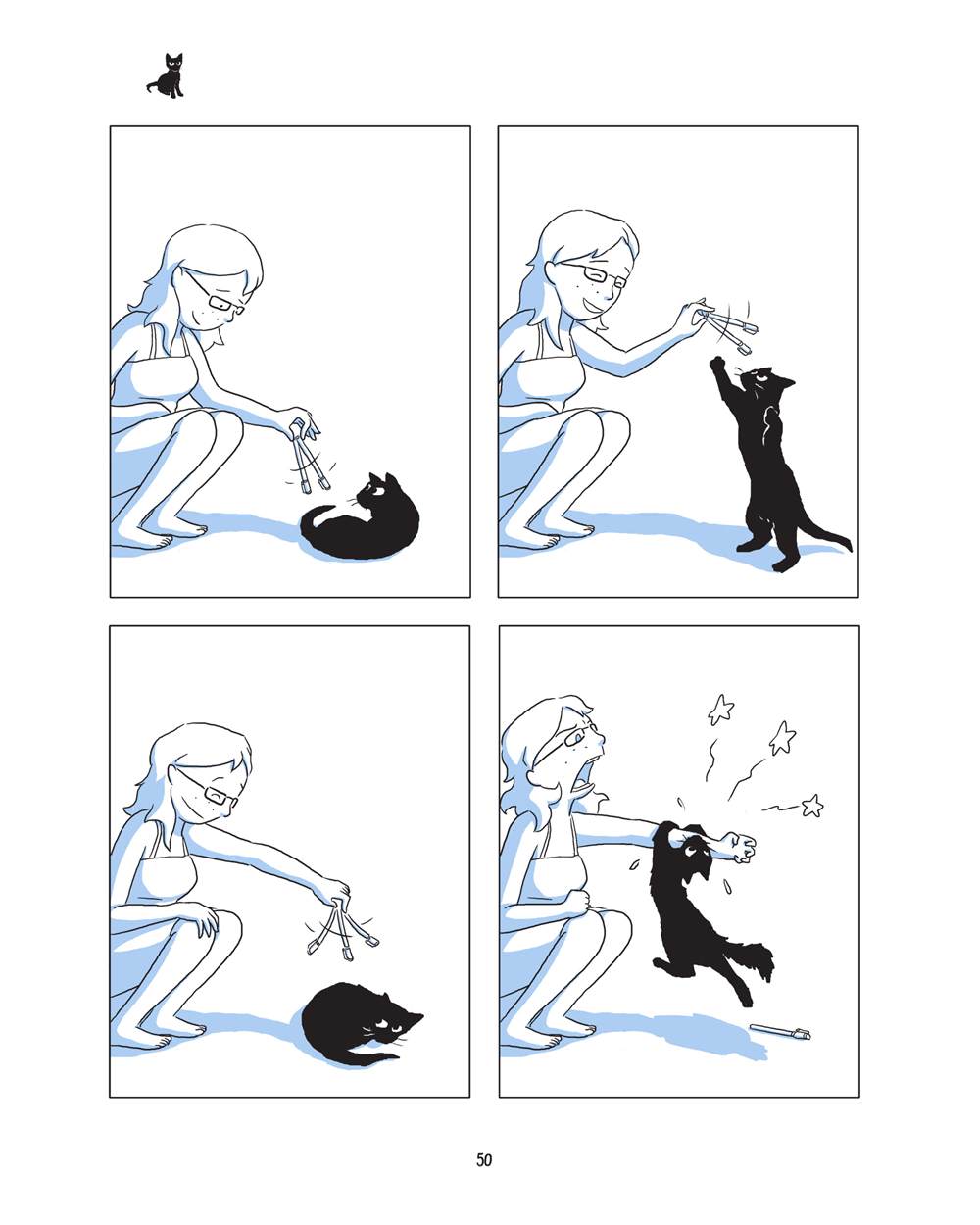 50