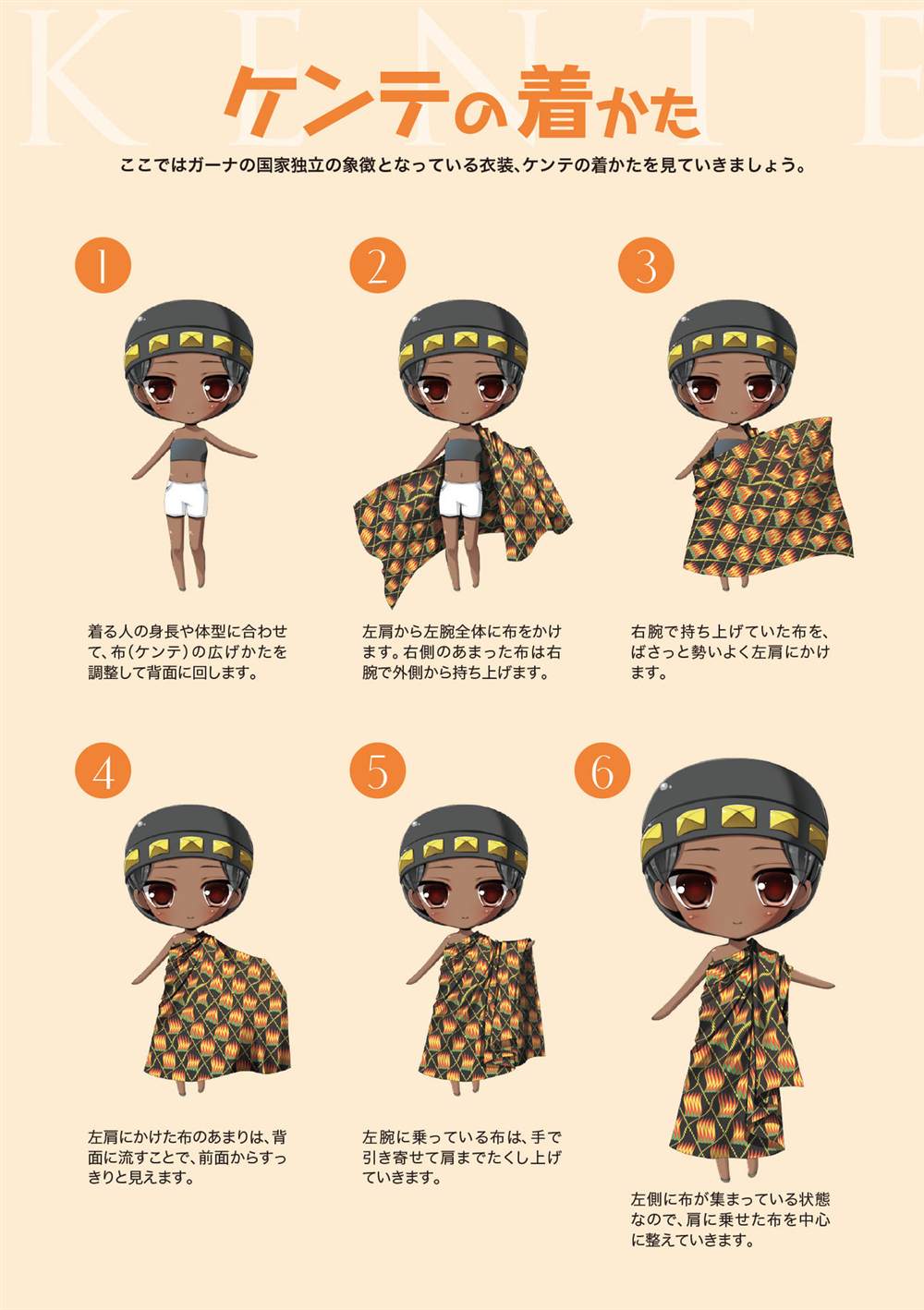 KENTE

ケンテの着かた

ここではガーナの国家独立の象徴となっている衣装、ケンテの着かたを見ていきましょう。

1

着る人の身長や体型に合わせて、布（ケンテ）の広げかたを調整して背面に回します。

2

左肩から左腕全体に布をかけます。右側のあまった布は右腕で外側から持ち上げます。

3

右腕で持ち上げていた布を、ばさっと勢いよく左肩にかけます。

4

左肩にかけた布のあまりは、背面に流すことで、前面からすっきりと見えます。

5

左腕に乗っている布は、手で引き寄せて肩までたくし上げていきます。

6

左側に布が集まっている状態なので、肩に乗せた布を中心に整えていきます。