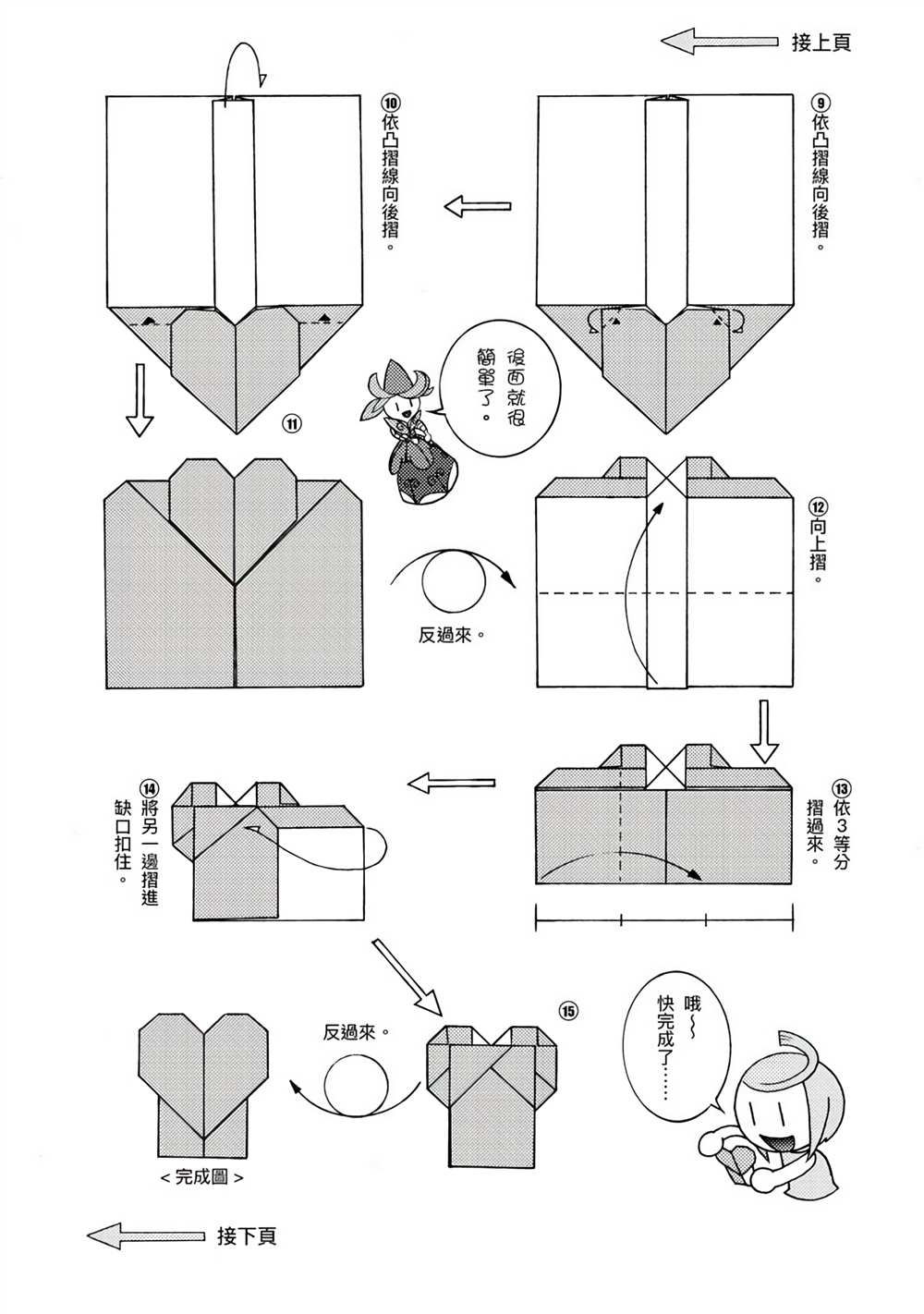 接上頁

⑨依凸摺線向後摺。

⑩依凸摺線向後摺。

後面就很簡單了。

⑪

反過來。

⑫向上摺。

⑬依3等分摺過來。

⑭將另一邊摺進缺口扣住。

⑮

反過來。

哦~快完成了……

<完成圖>

接下頁