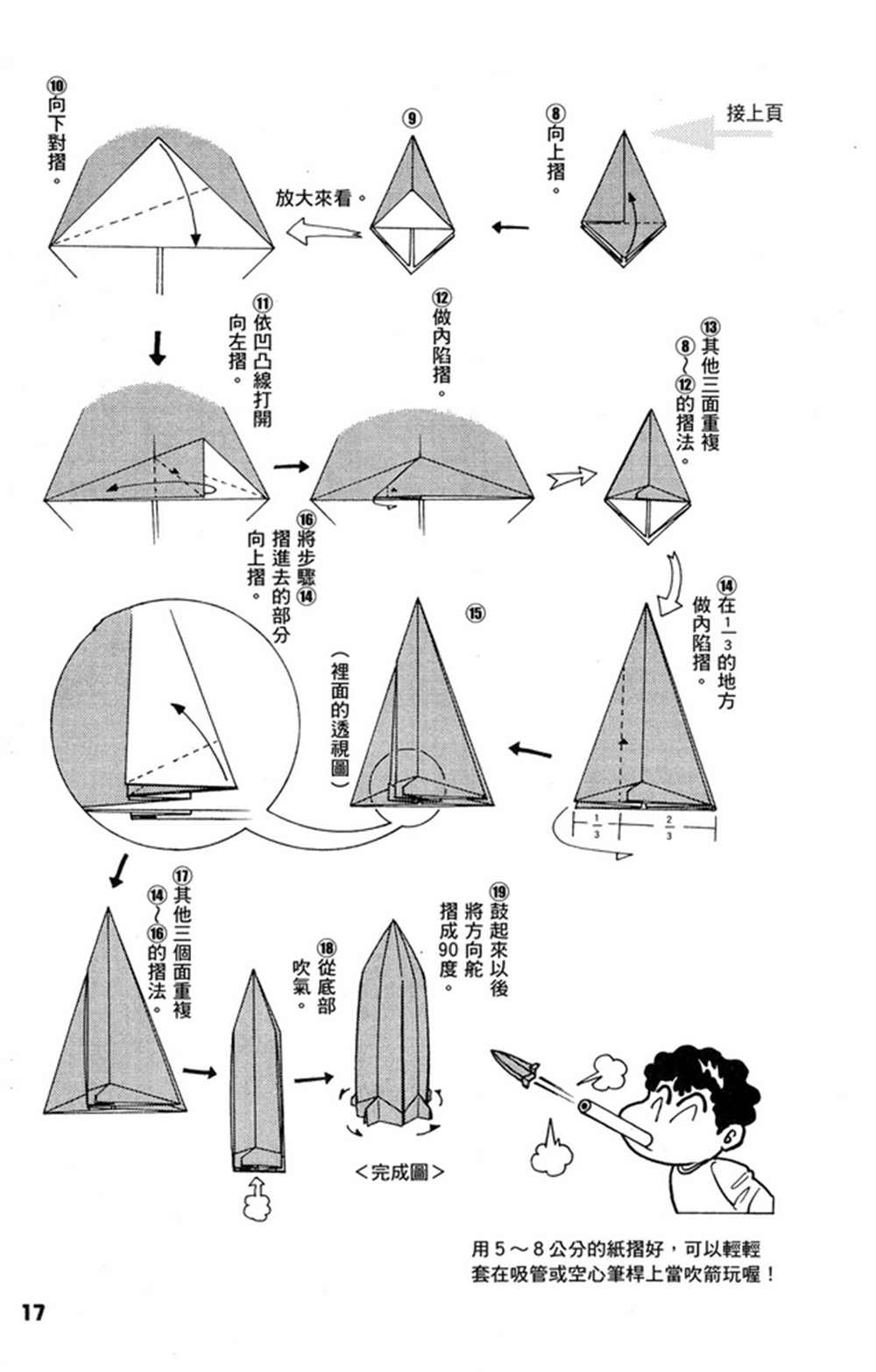 接上頁

⑧向上摺。

⑨

放大來看。

⑩向下對摺。

⑪依凹凸線打開向左摺。

⑫做內陷摺。

⑬其他三面重複⑧～⑫的摺法。

⑭在$\frac{1}{3}$的地方做內陷摺。

$\frac{1}{3}$ $\frac{2}{3}$

⑮

（裡面的透視圖）

⑯將步驟⑭摺進去的部分向上摺。

⑰其他三個面重複⑭～⑯的摺法。

⑱從底部吹氣。

⑲鼓起來以後將方向舵摺成90度。

＜完成圖＞

用5～8公分的紙摺好，可以輕輕套在吸管或空心筆桿上當吹箭玩喔！

17