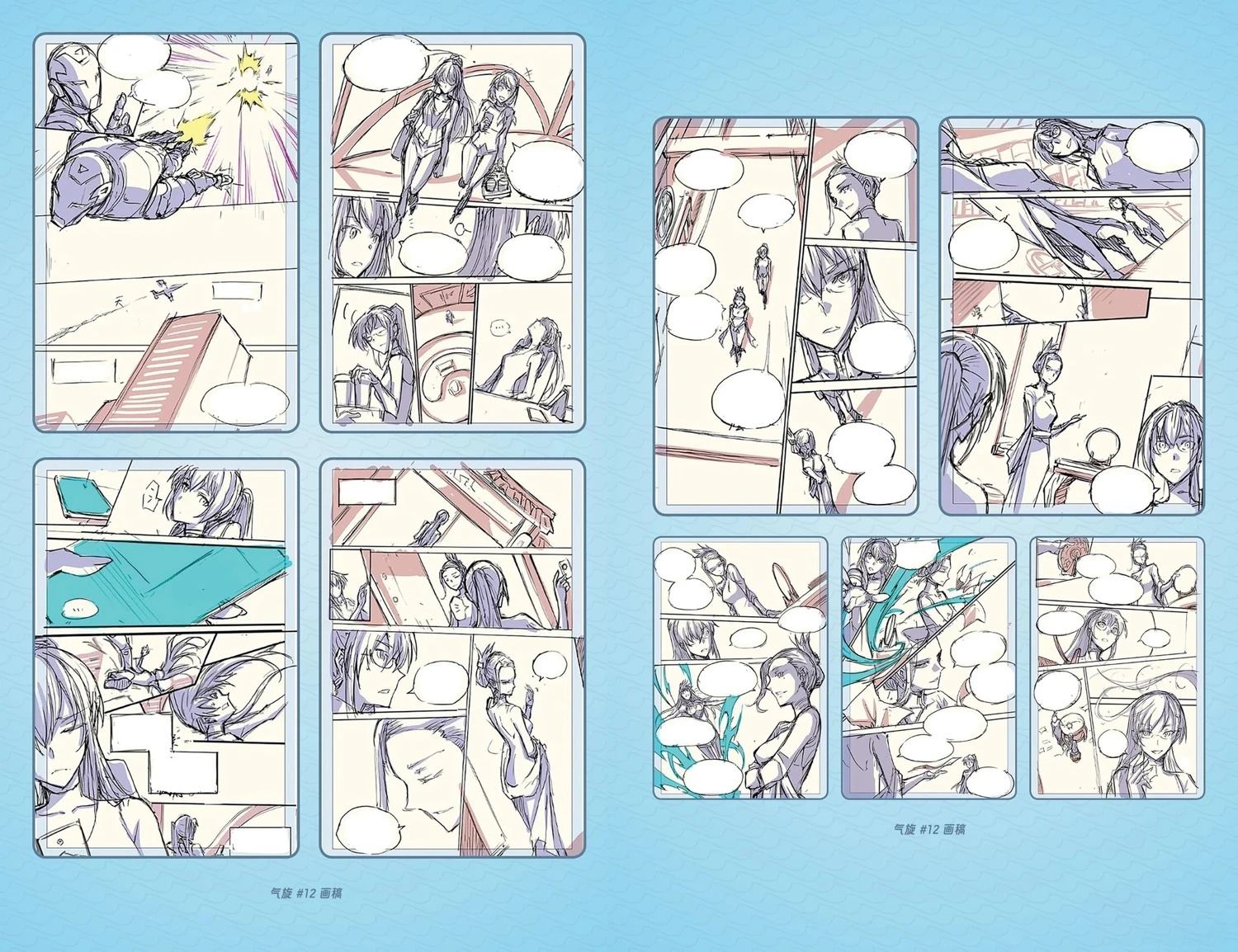 气旋 #12 画稿

气旋 #12 画稿