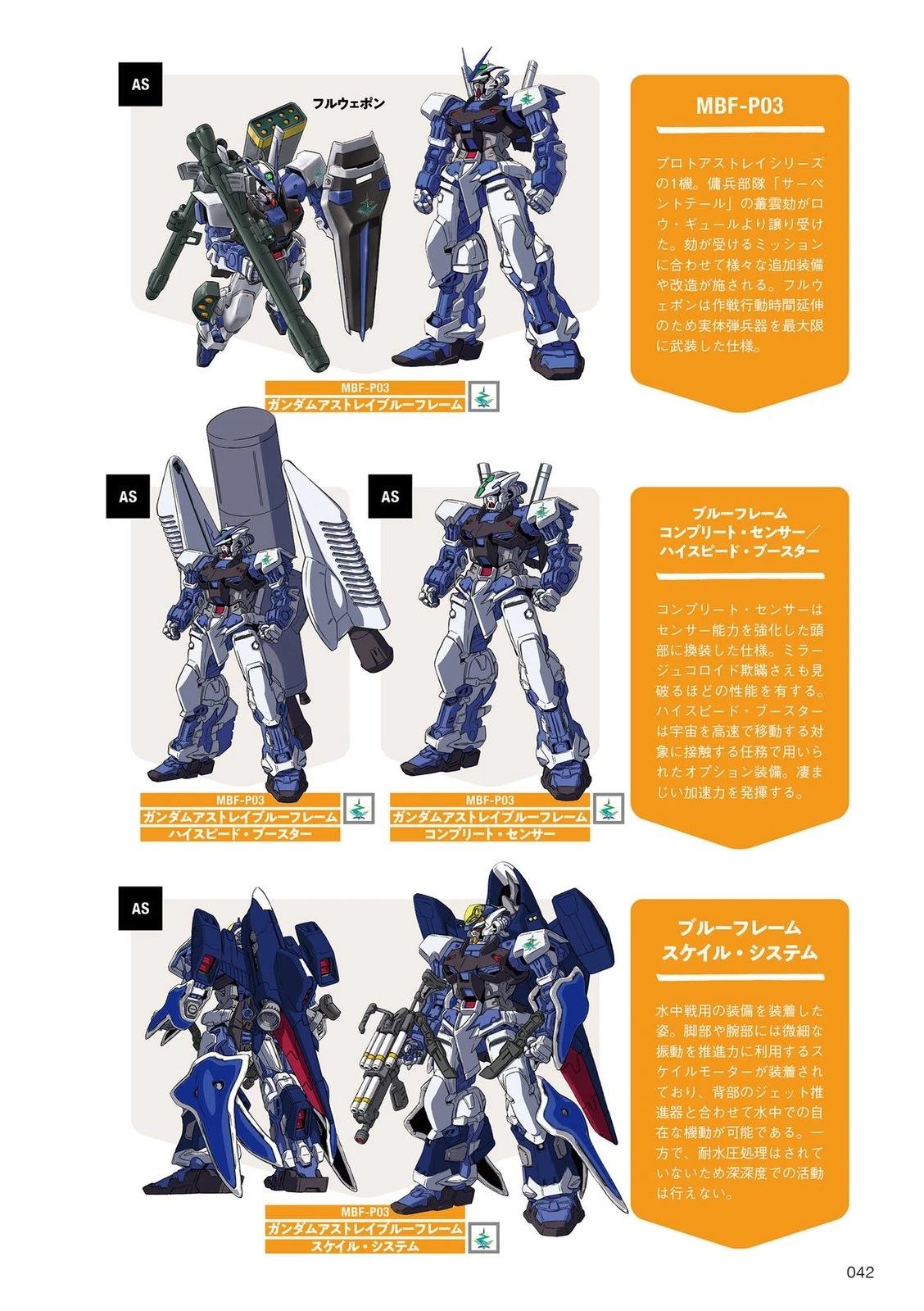 AS

フルウェポン

MBF-P03
ガンダムアストレイブルーフレーム

MBF-P03

プロトアストレイシリーズの1機。傭兵部隊「サーペントテール」の叢雲劾がロウ・ギュールより譲り受けた。劾が受けるミッションに合わせて様々な追加装備や改造が施される。フルウェポンは作戦行動時間延伸のため実体弾兵器を最大限に武装した仕様。

AS

MBF-P03
ガンダムアストレイブルーフレーム
ハイスピード・ブースター

AS

MBF-P03
ガンダムアストレイブルーフレーム
コンプリート・センサー

ブルーフレーム
コンプリート・センサー／
ハイスピード・ブースター

コンプリート・センサーはセンサー能力を強化した頭部に換装した仕様。ミラージュコロイド欺瞞さえも見破るほどの性能を有する。ハイスピード・ブースターは宇宙を高速で移動する対象に接触する任務で用いられたオプション装備。凄まじい加速力を発揮する。

AS

MBF-P03
ガンダムアストレイブルーフレーム
スケイル・システム

ブルーフレーム
スケイル・システム

水中戦用の装備を装着した姿。脚部や腕部には微細な振動を推進力に利用するスケイルモーターが装着されており、背部のジェット推進器と合わせて水中での自在な機動が可能である。一方で、耐水圧処理はされていないため深深度での活動は行えない。

042