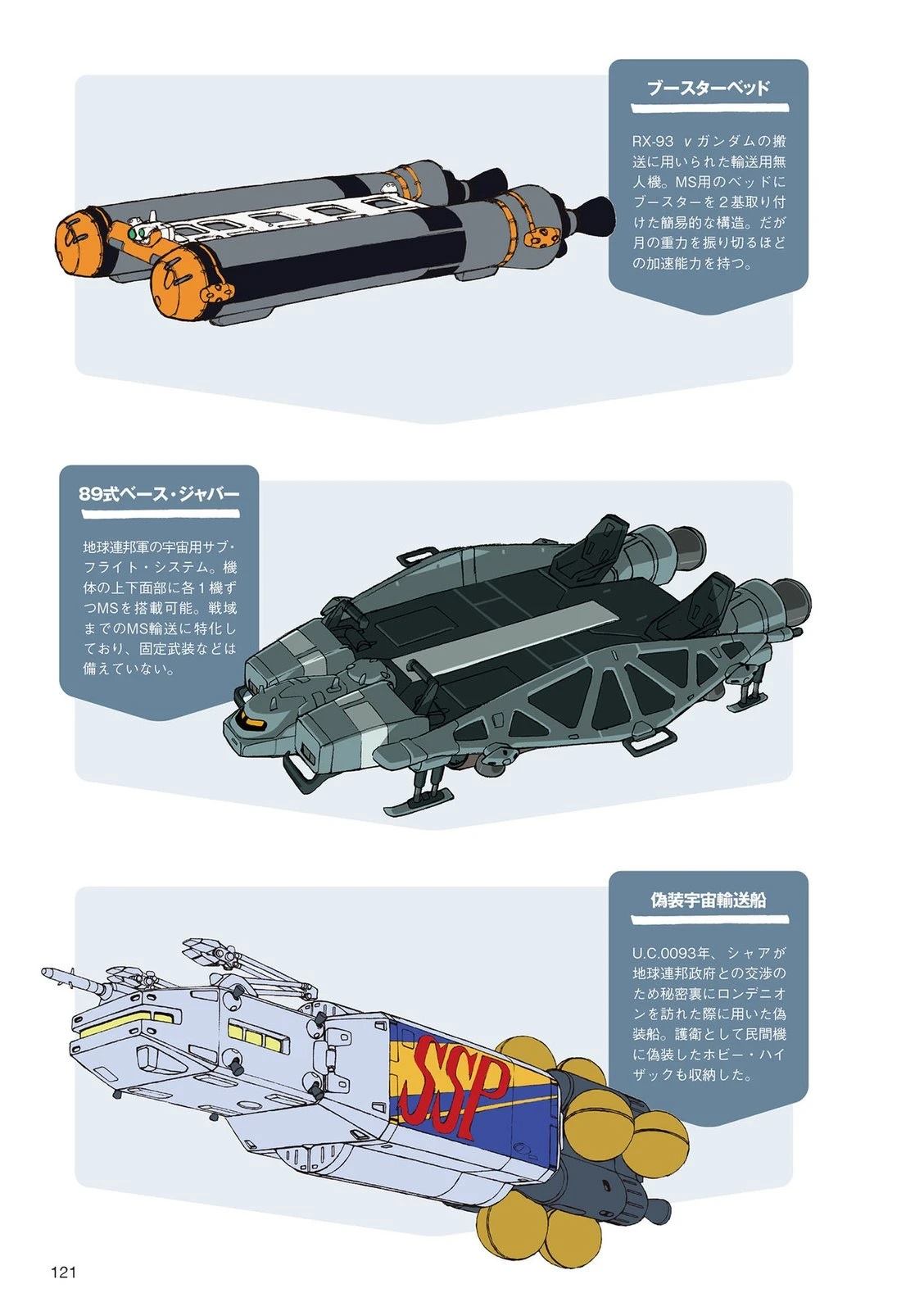 ブースターベッド

RX-93 νガンダムの搬送に用いられた輸送用無人機。MS用のベッドにブースターを２基取り付けた簡易的な構造。だが月の重力を振り切るほどの加速能力を持つ。

89式ベース・ジャバー

地球連邦軍の宇宙用サブ・フライト・システム。機体の上下面部に各１機ずつMSを搭載可能。戦域までのMS輸送に特化しており、固定武装などは備えていない。

偽装宇宙輸送船

U.C.0093年、シャアが地球連邦政府との交渉のため秘密裏にロンデニオンを訪れた際に用いた偽装船。護衛として民間機に偽装したホビー・ハイザックも収納した。

SSP

121