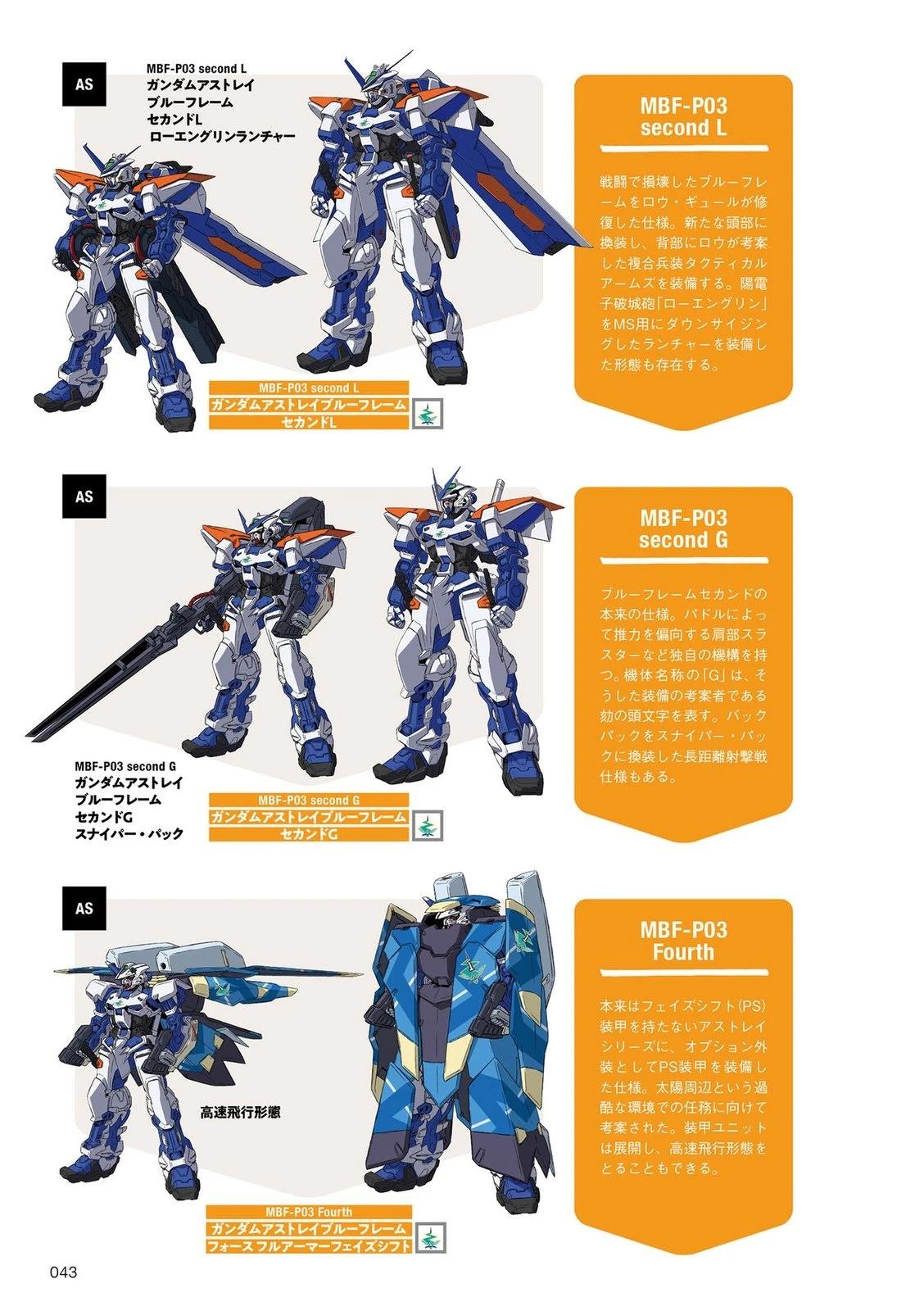 AS

MBF-P03 second L
ガンダムアストレイ
ブルーフレーム
セカンドL
ローエングリンランチャー

MBF-P03 second L
ガンダムアストレイブルーフレーム
セカンドL

MBF-P03
second L

戦闘で損壊したブルーフレームをロウ・ギュールが修復した仕様。新たな頭部に換装し、背部にロウが考案した複合兵装タクティカルアームズを装備する。陽電子破城砲「ローエングリン」をMS用にダウンサイジングしたランチャーを装備した形態も存在する。

AS

MBF-P03 second G
ガンダムアストレイ
ブルーフレーム
セカンドG
スナイパー・パック

MBF-P03 second G
ガンダムアストレイブルーフレーム
セカンドG

MBF-P03
second G

ブルーフレームセカンドの本来の仕様。パドルによって推力を偏向する肩部スラスターなど独自の機構を持つ。機体名称の「G」は、そうした装備の考案者である劾の頭文字を表す。バックパックをスナイパー・パックに換装した長距離射撃戦仕様もある。

AS

高速飛行形態

MBF-P03 Fourth
ガンダムアストレイブルーフレーム
フォース フルアーマーフェイズシフト

MBF-P03
Fourth

本来はフェイズシフト(PS)装甲を持たないアストレイシリーズに、オプション外装としてPS装甲を装備した仕様。太陽周辺という過酷な環境での任務に向けて考案された。装甲ユニットは展開し、高速飛行形態をとることもできる。

043