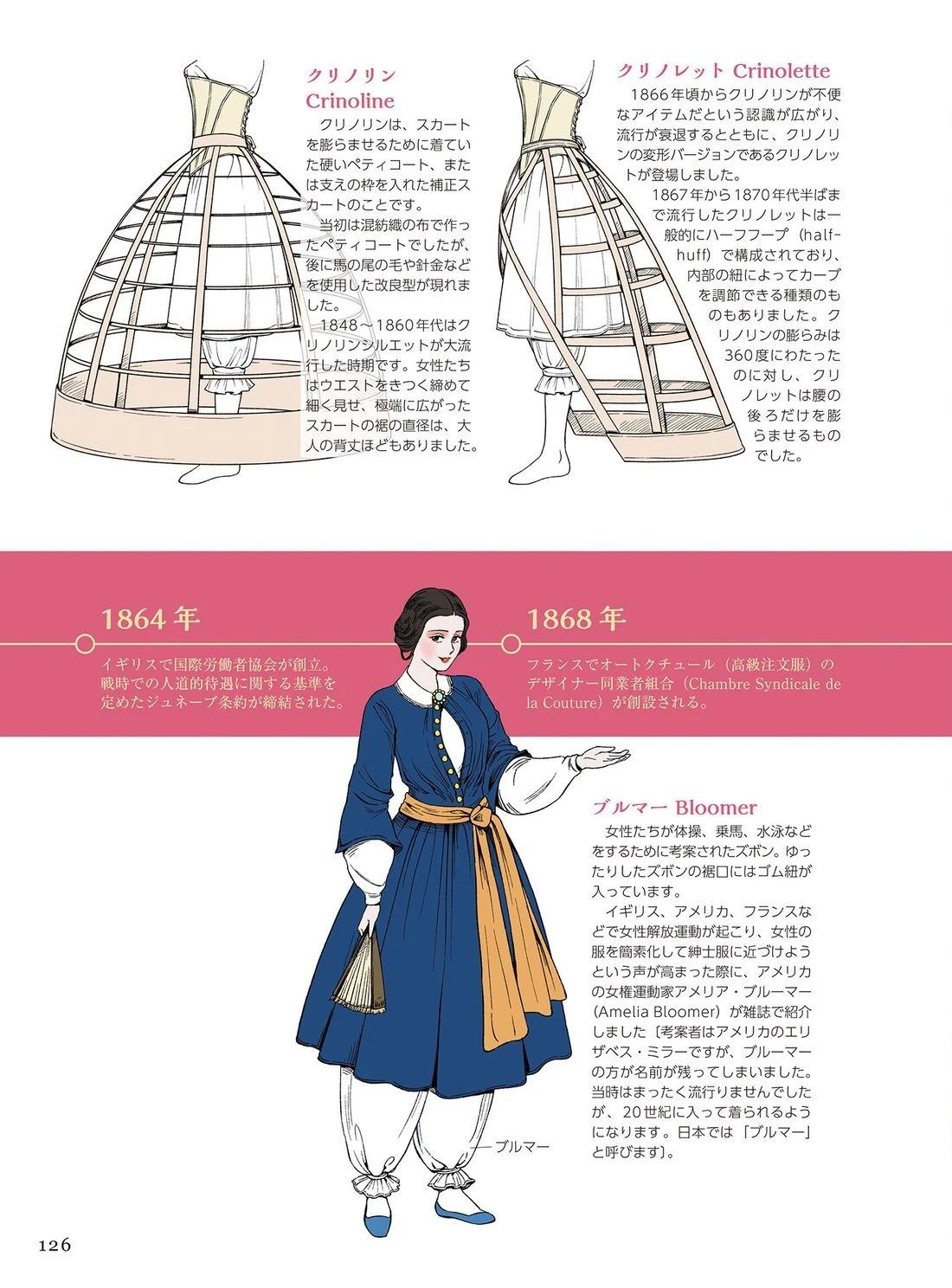 クリノリン
Crinoline

クリノリンは、スカートを膨らませるために着ていた硬いペティコート、または支えの枠を入れた補正スカートのことです。

当初は混紡織の布で作ったペティコートでしたが、後に馬の尾の毛や針金などを使用した改良型が現れました。

1848〜1860年代はクリノリンシルエットが大流行した時期です。女性たちはウエストをきつく締めて細く見せ、極端に広がったスカートの裾の直径は、大人の背丈ほどもありました。

クリノレット Crinolette

1866年頃からクリノリンが不便なアイテムだという認識が広がり、流行が衰退するとともに、クリノリンの変形バージョンであるクリノレットが登場しました。

1867年から1870年代半ばまで流行したクリノレットは一般的にハーフフープ（half-huff）で構成されており、内部の紐によってカーブを調節できる種類のものもありました。クリノリンの膨らみは360度にわたったのに対し、クリノレットは腰の後ろだけを膨らませるものでした。

1864年

イギリスで国際労働者協会が創立。戦時での人道的待遇に関する基準を定めたジュネーブ条約が締結された。

1868年

フランスでオートクチュール（高級注文服）のデザイナー同業者組合（Chambre Syndicale de la Couture）が創設される。

ブルマー Bloomer

女性たちが体操、乗馬、水泳などをするために考案されたズボン。ゆったりしたズボンの裾口にはゴム紐が入っています。

イギリス、アメリカ、フランスなどで女性解放運動が起こり、女性の服を簡素化して紳士服に近づけようという声が高まった際に、アメリカの女権運動家アメリア・ブルーマー（Amelia Bloomer）が雑誌で紹介しました〔考案者はアメリカのエリザベス・ミラーですが、ブルーマーの方が名前が残ってしまいました。当時はまったく流行りませんでしたが、20世紀に入って着られるようになります。日本では「ブルマー」と呼びます〕。

ブルマー

126