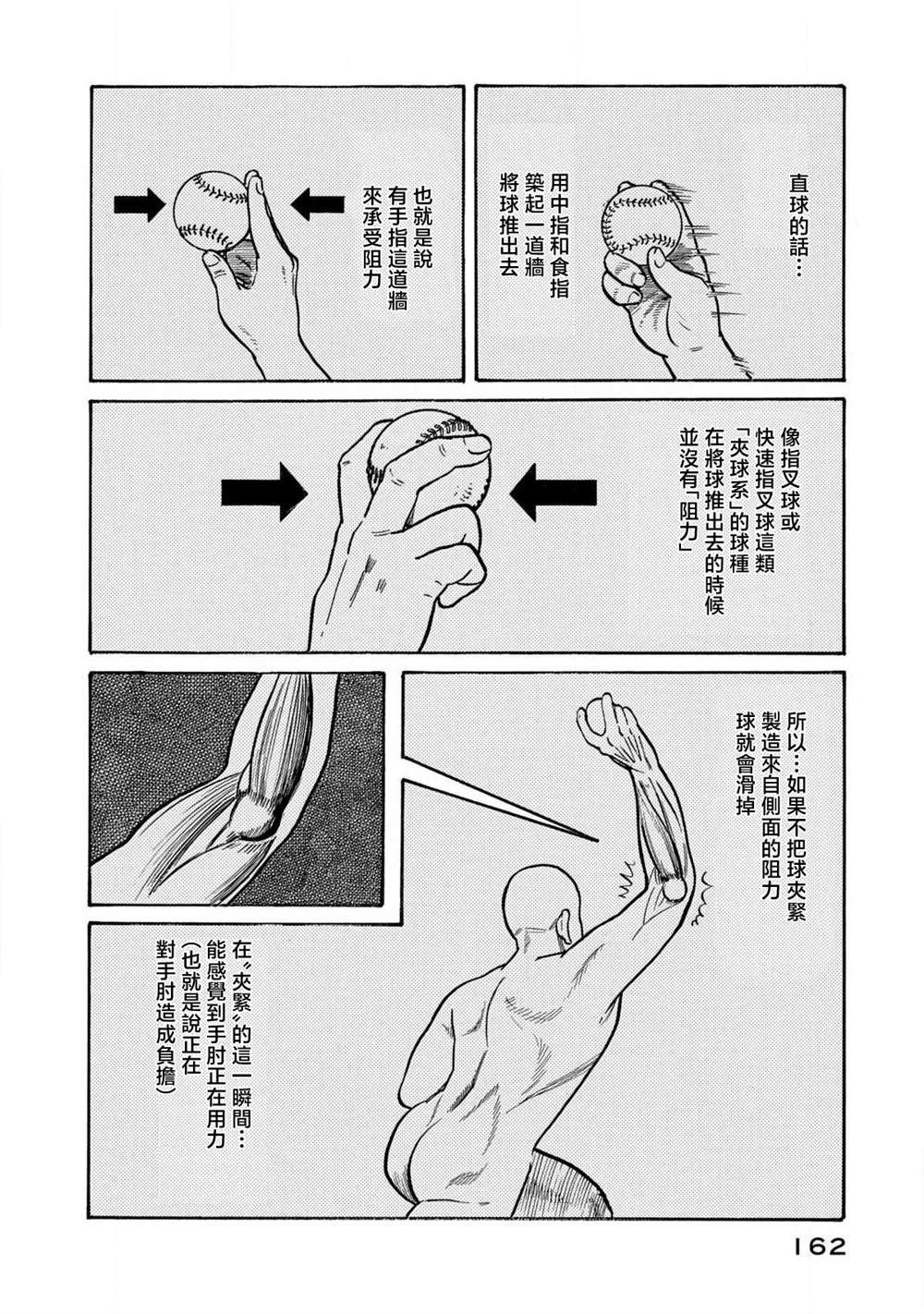 直球的話…

用中指和食指築起一道牆將球推出去

也就是說有手指這道牆來承受阻力

像指叉球或快速指叉球這類「夾球系」的球種在將球推出去的時候並沒有「阻力」

所以…如果不把球夾緊製造來自側面的阻力球就會滑掉

在〝夾緊〞的這一瞬間…能感覺到手肘正在用力(也就是說正在對手肘造成負擔)

162