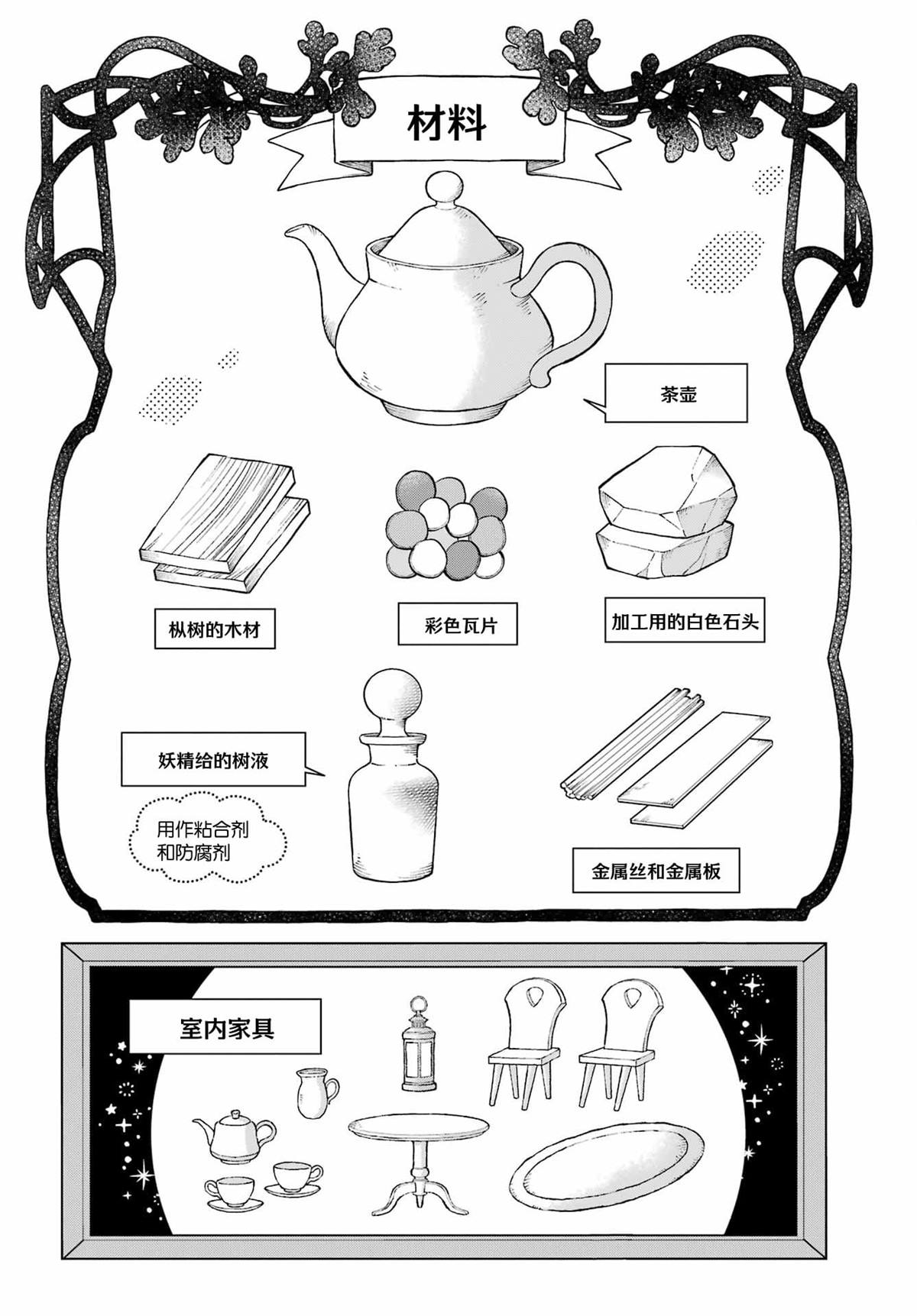 材料

茶壶

枞树的木材

彩色瓦片

加工用的白色石头

妖精给的树液

用作粘合剂和防腐剂

金属丝和金属板

室内家具