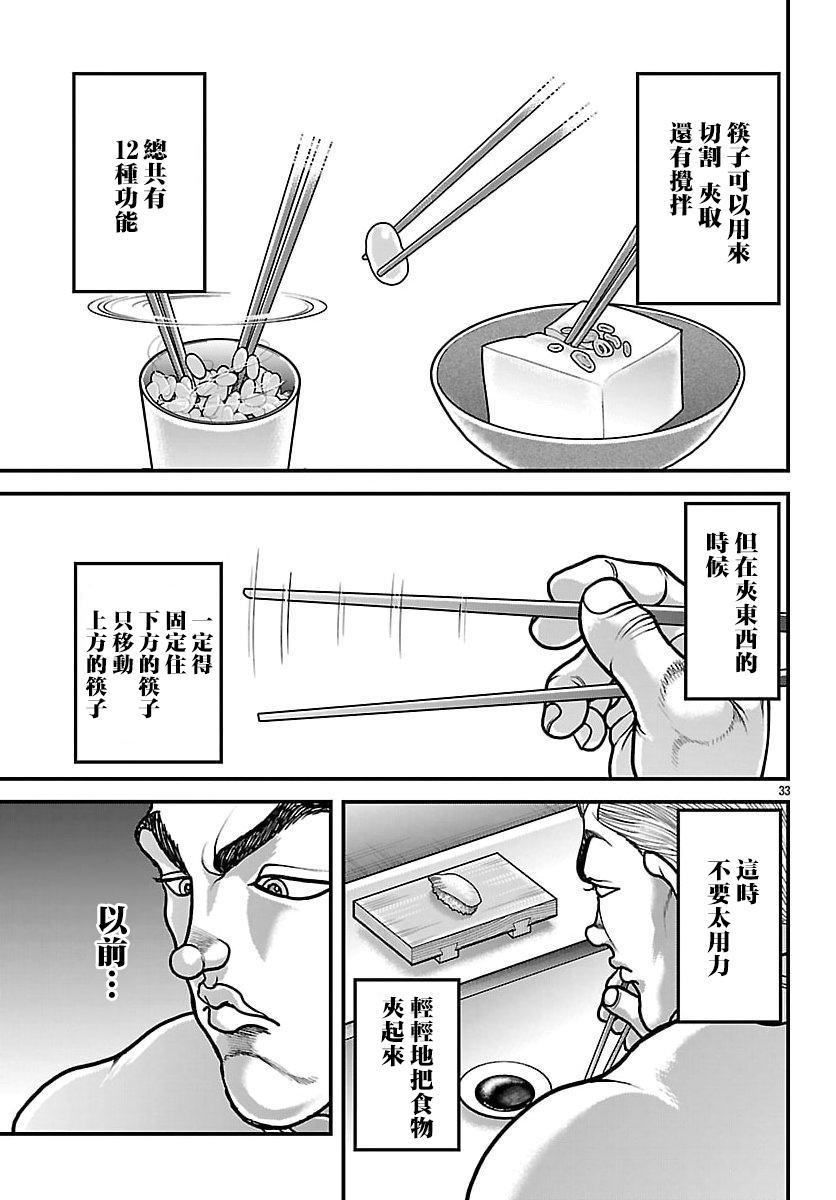 筷子可以用來切割 夾取還有攪拌

總共有12種功能

但在夾東西的時候

一定得固定住下方的筷子只移動上方的筷子

33

這時不要太用力

輕輕地把食物夾起來

以前…