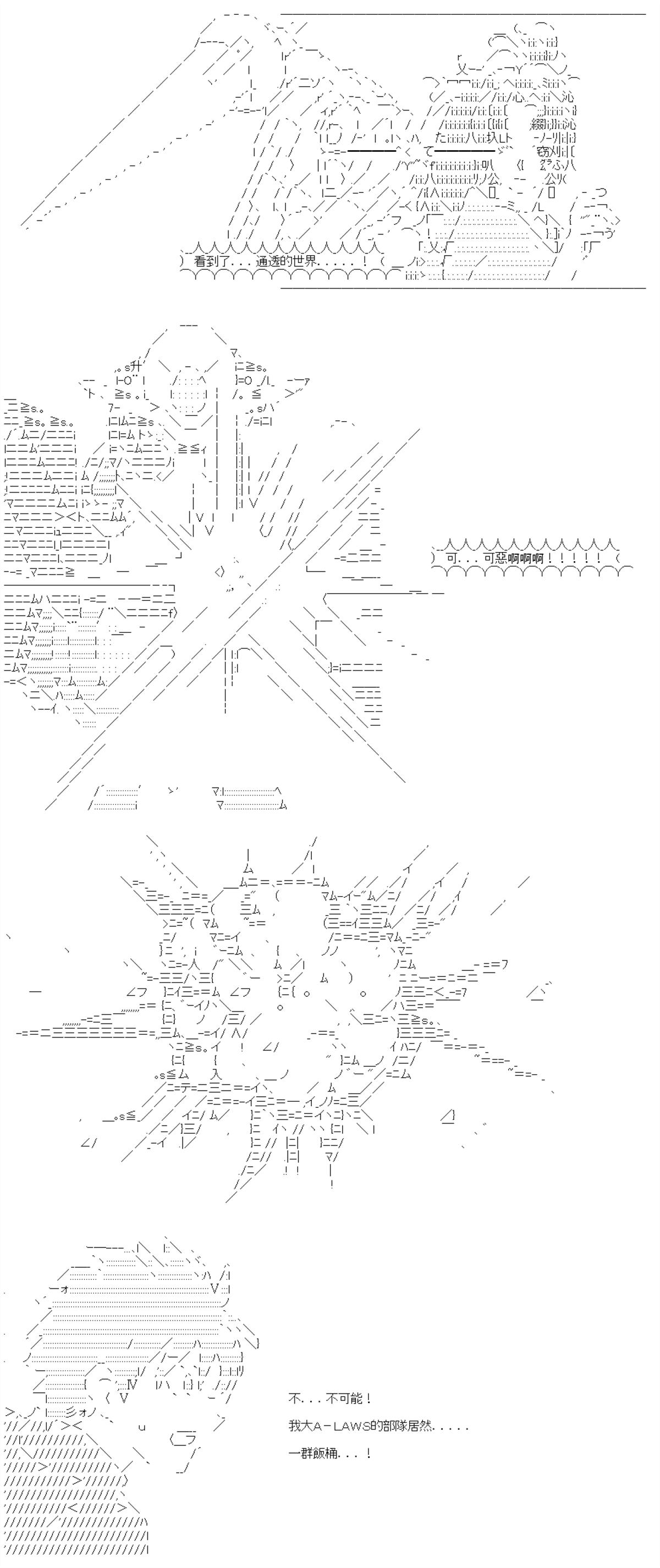 看到了...通透的世界.....！

可...可惡啊啊啊！！！！！

不...不可能！

我大A－LAWS的部隊居然.....

一群飯桶...！