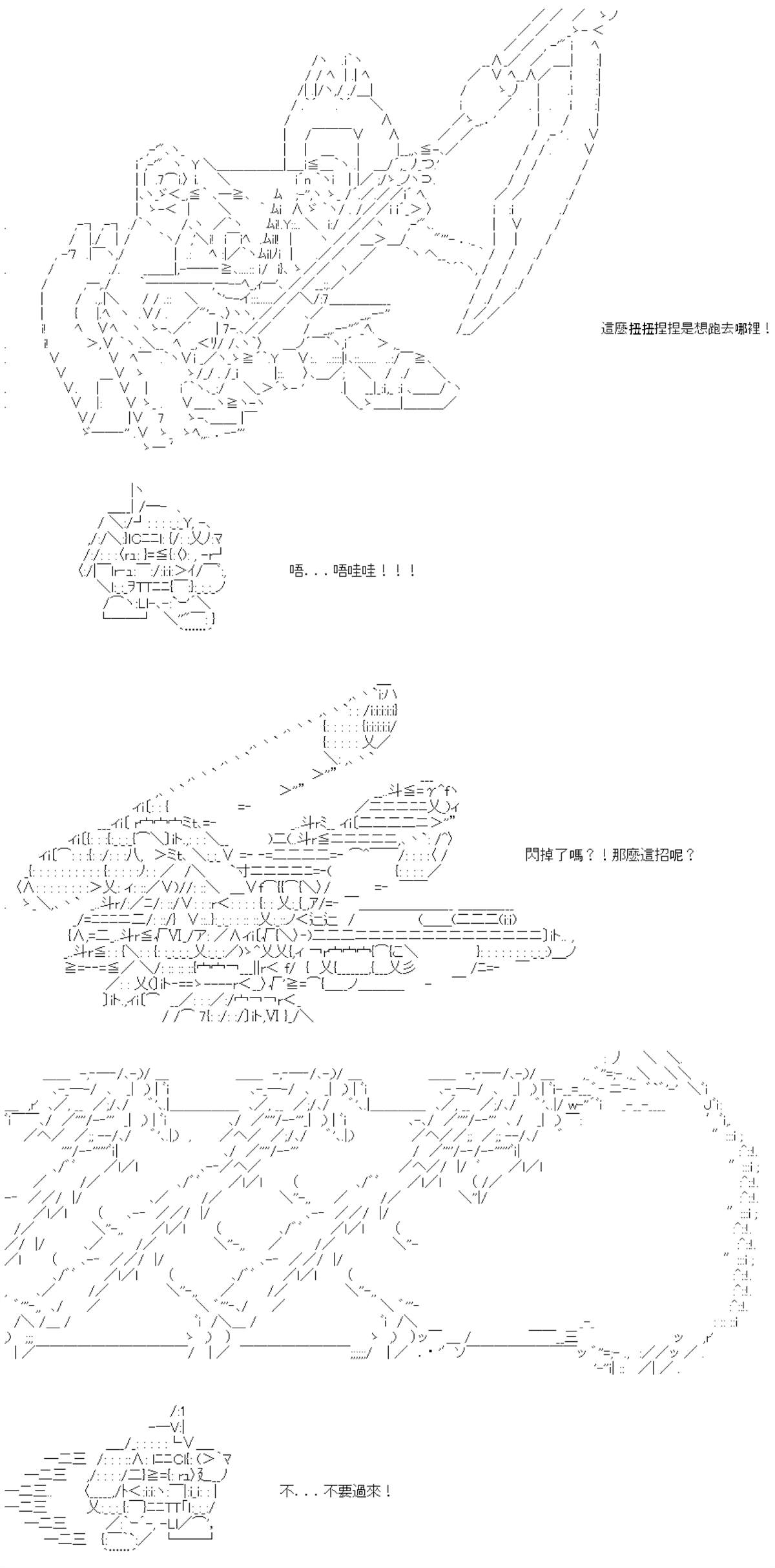 這麼扭扭捏捏是想跑去哪裡！

唔...唔哇哇！！！

閃掉了嗎？！那麼這招呢？

不...不要過來！