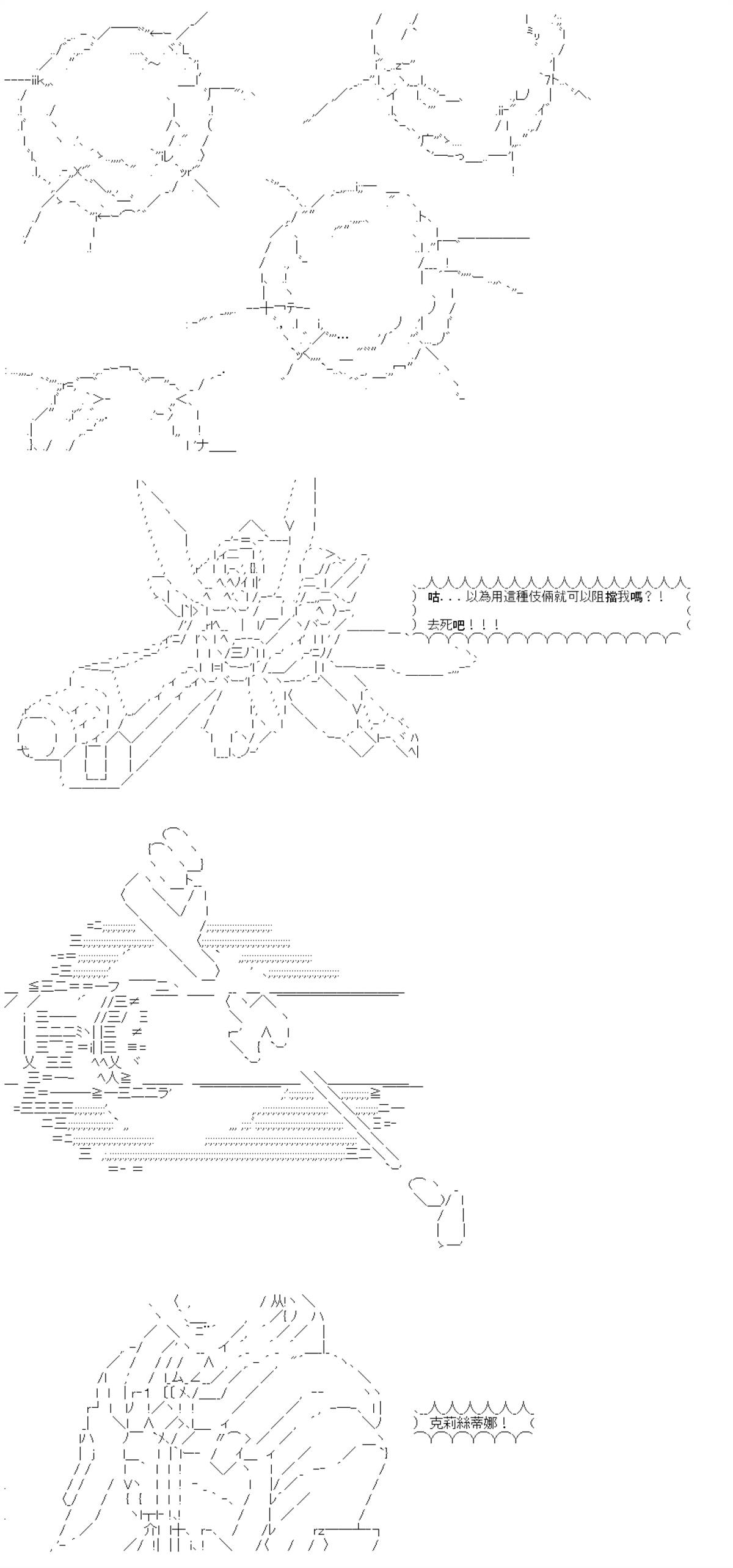 咕．．．以為用這種伎倆就可以阻擋我嗎？！
去死吧！！！

克莉絲蒂娜！