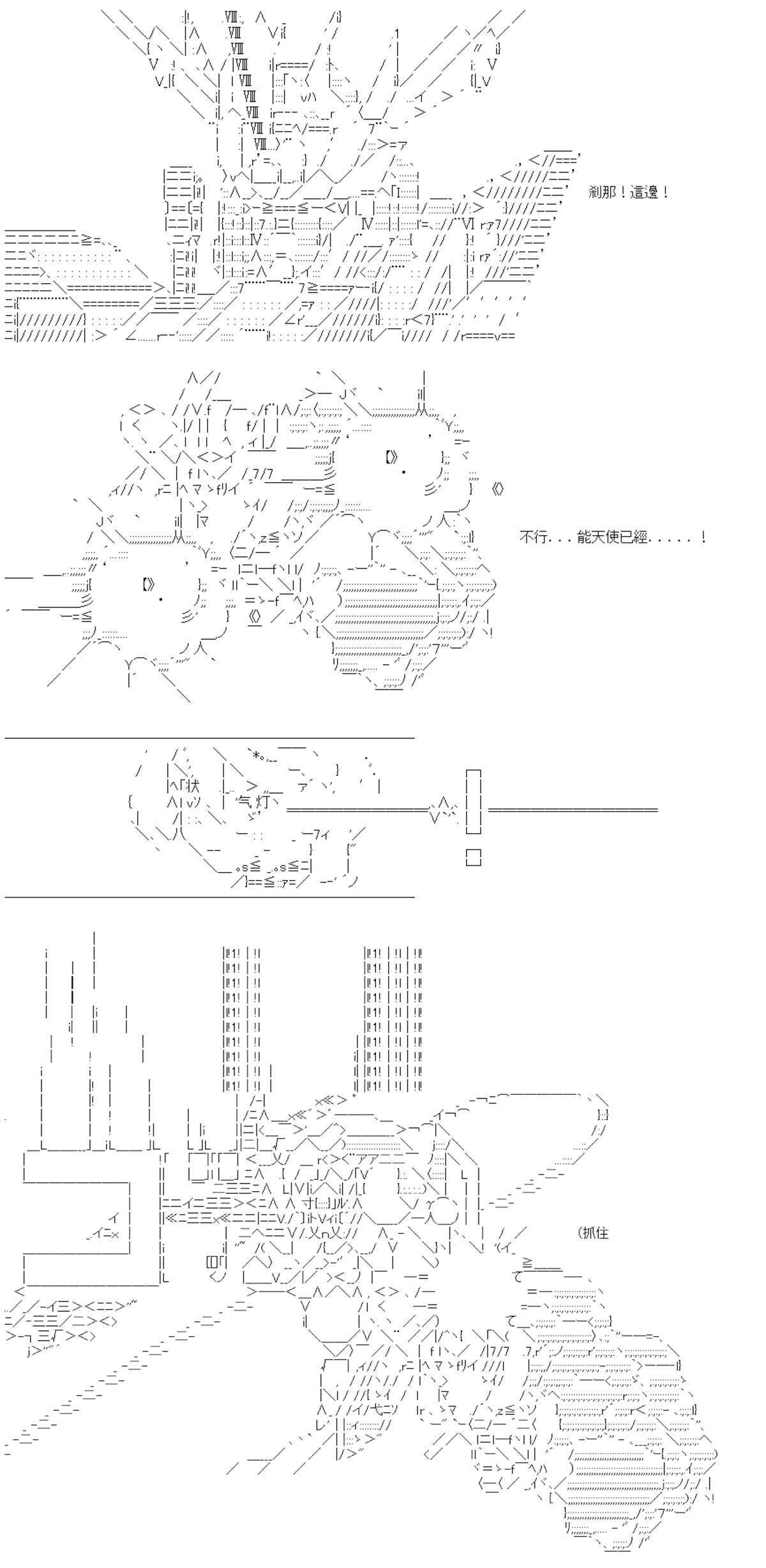 剎那！這邊！

不行．．．能天使已經．．．．．！

(抓住