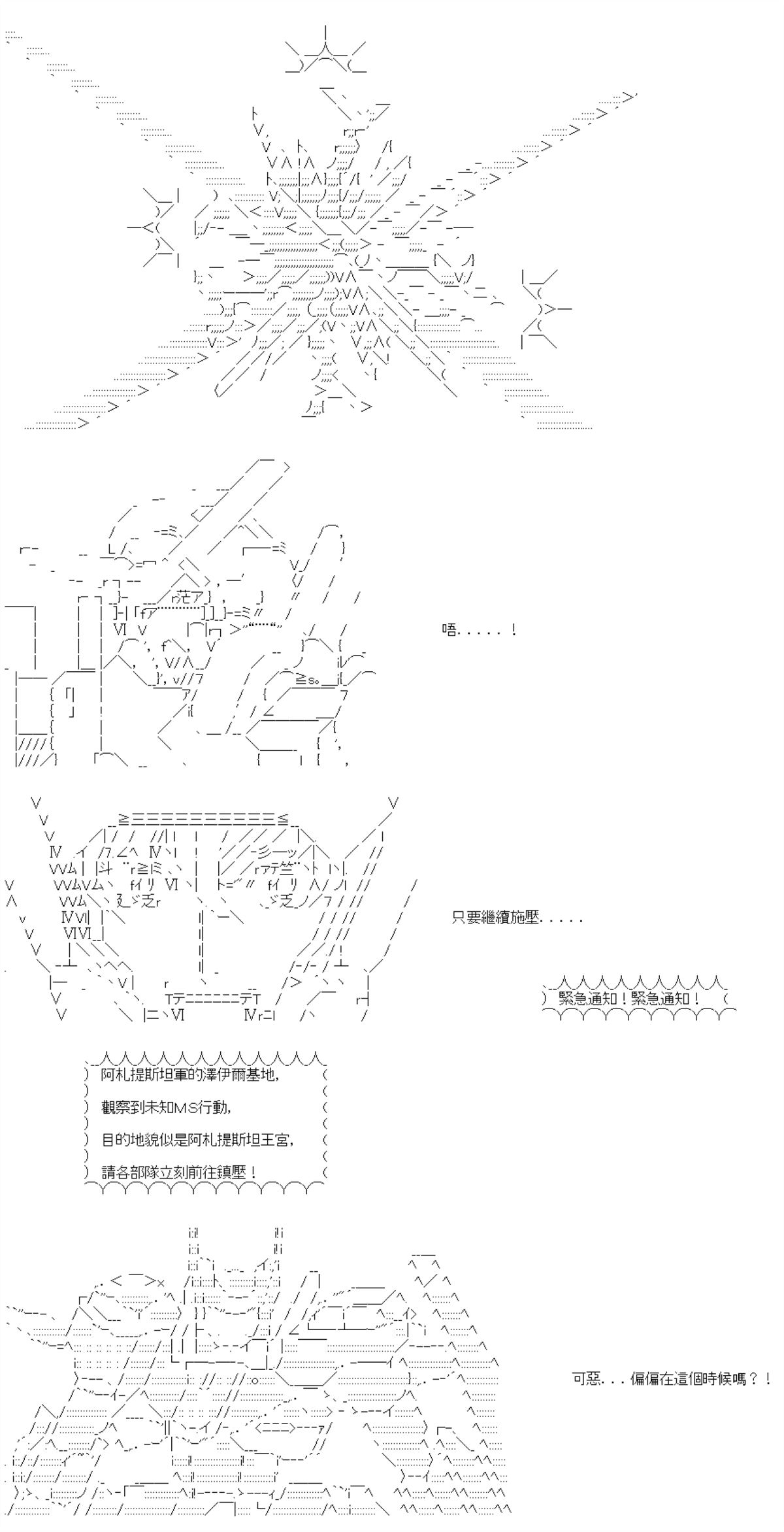 唔．．．．．！

只要繼續施壓．．．．．

緊急通知！緊急通知！

阿札提斯坦軍的澤伊爾基地，
觀察到未知MS行動，
目的地貌似是阿札提斯坦王宮，
請各部隊立刻前往鎮壓！

可惡．．．偏偏在這個時候嗎？！