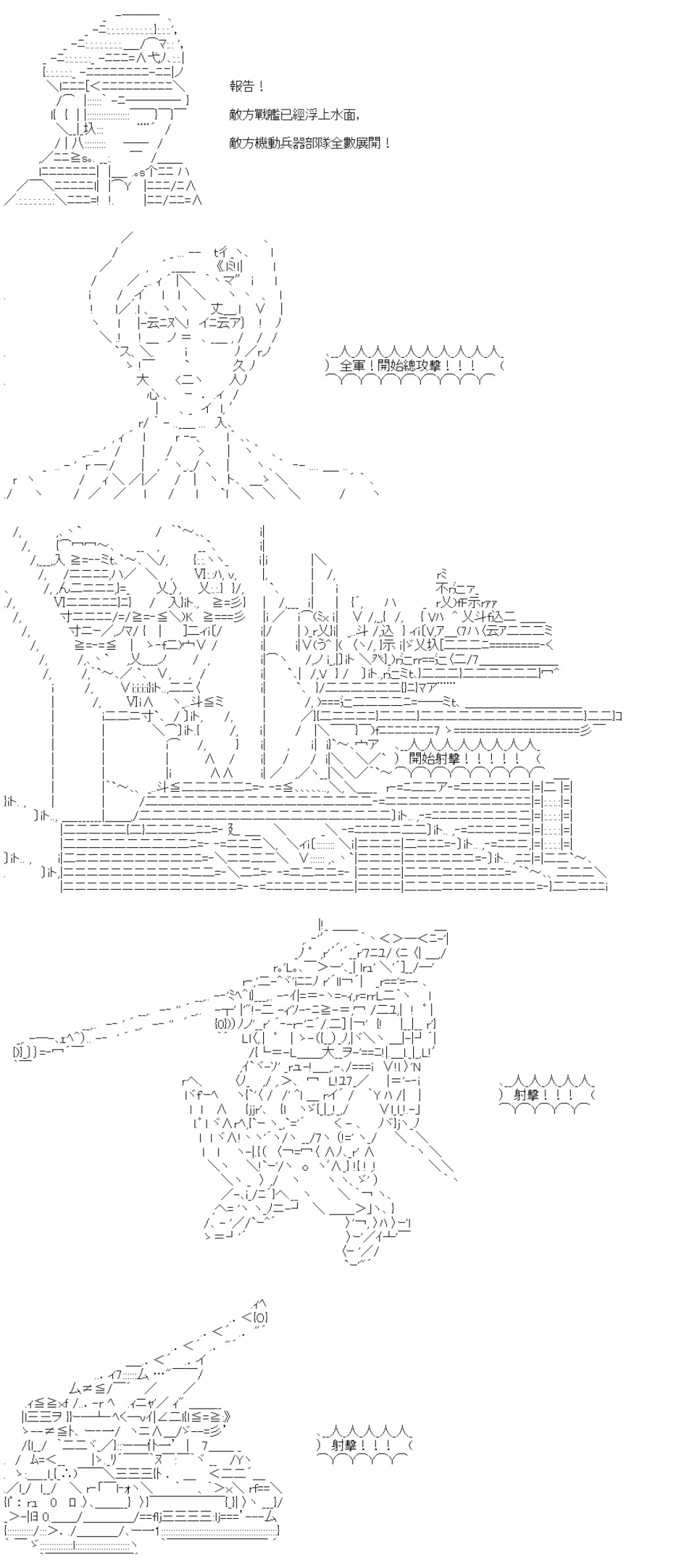 報告！
敵方戰艦已經浮上水面,
敵方機動兵器部隊全數展開！

全軍！開始總攻擊！！！

開始射擊！！！！！

射擊！！！

射擊！！！