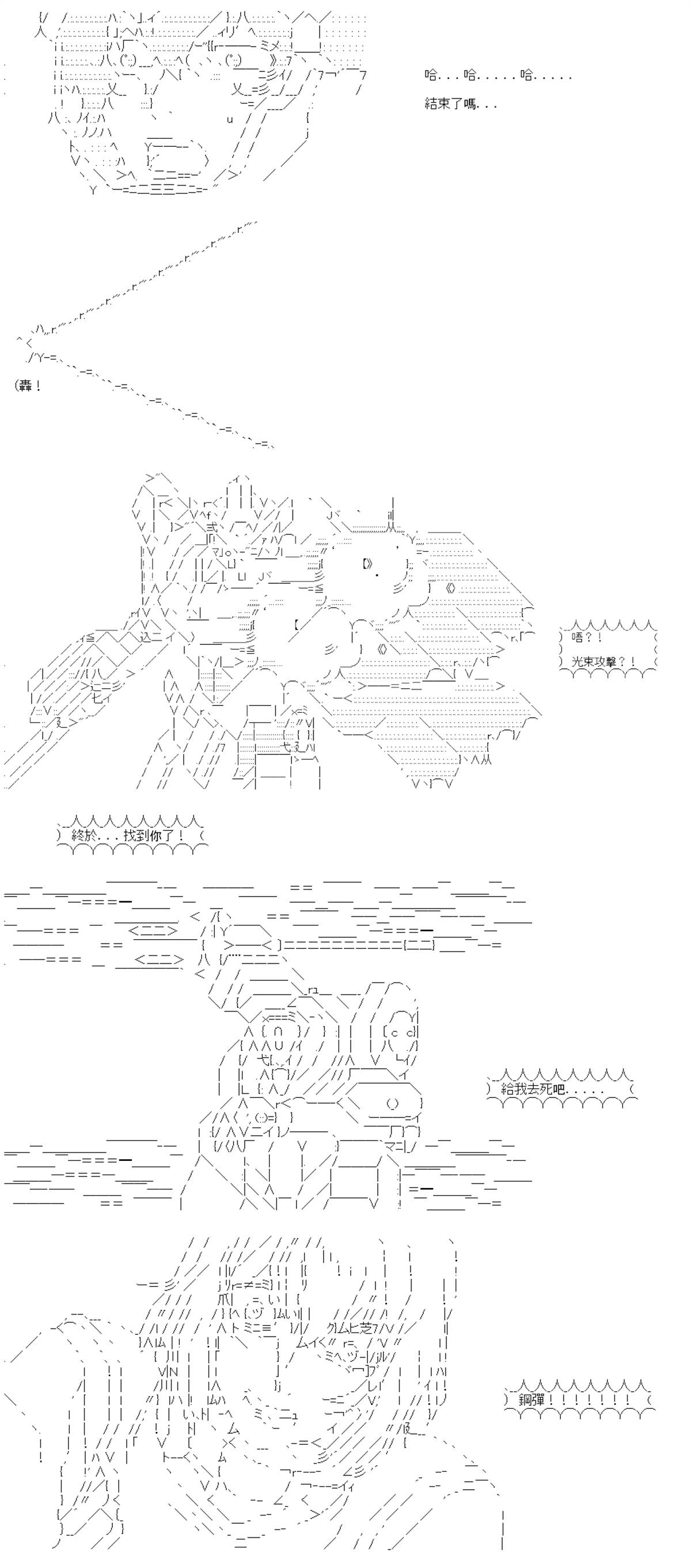 哈...哈.....哈.....

結束了嗎...

(轟！

唔？！

光束攻擊？！

終於...找到你了！

給我去死吧.....

鋼彈！！！！！！！