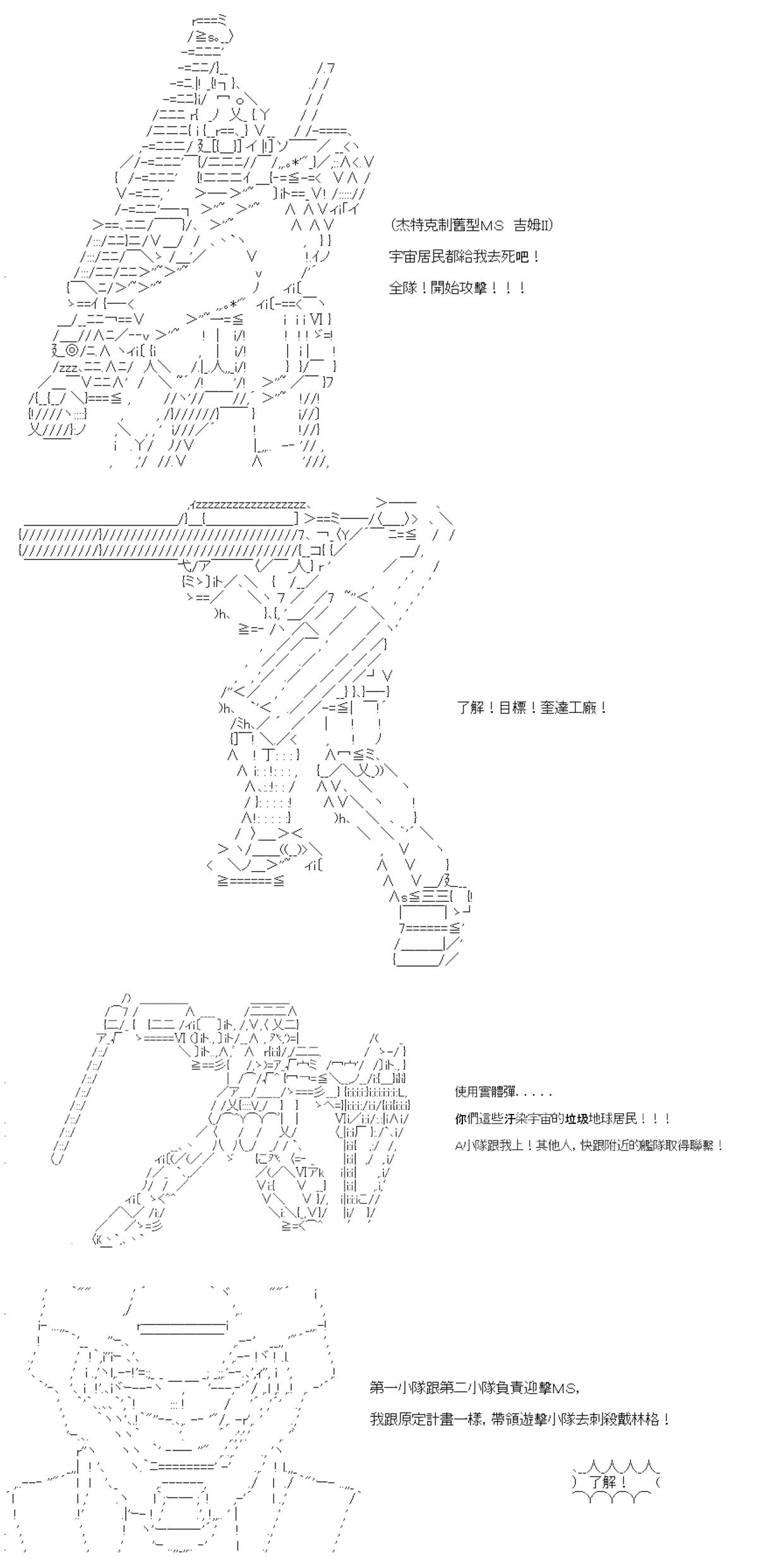 (杰特克制舊型MS　吉姆II)
宇宙居民都給我去死吧！
全隊！開始攻擊！！！

了解！目標！奎達工廠！

使用實體彈.....
你們這些汙染宇宙的垃圾地球居民！！！
A小隊跟我上！其他人，快跟附近的艦隊取得聯繫！

第一小隊跟第二小隊負責迎擊MS，
我跟原定計畫一樣，帶領遊擊小隊去刺殺戴林格！

了解！