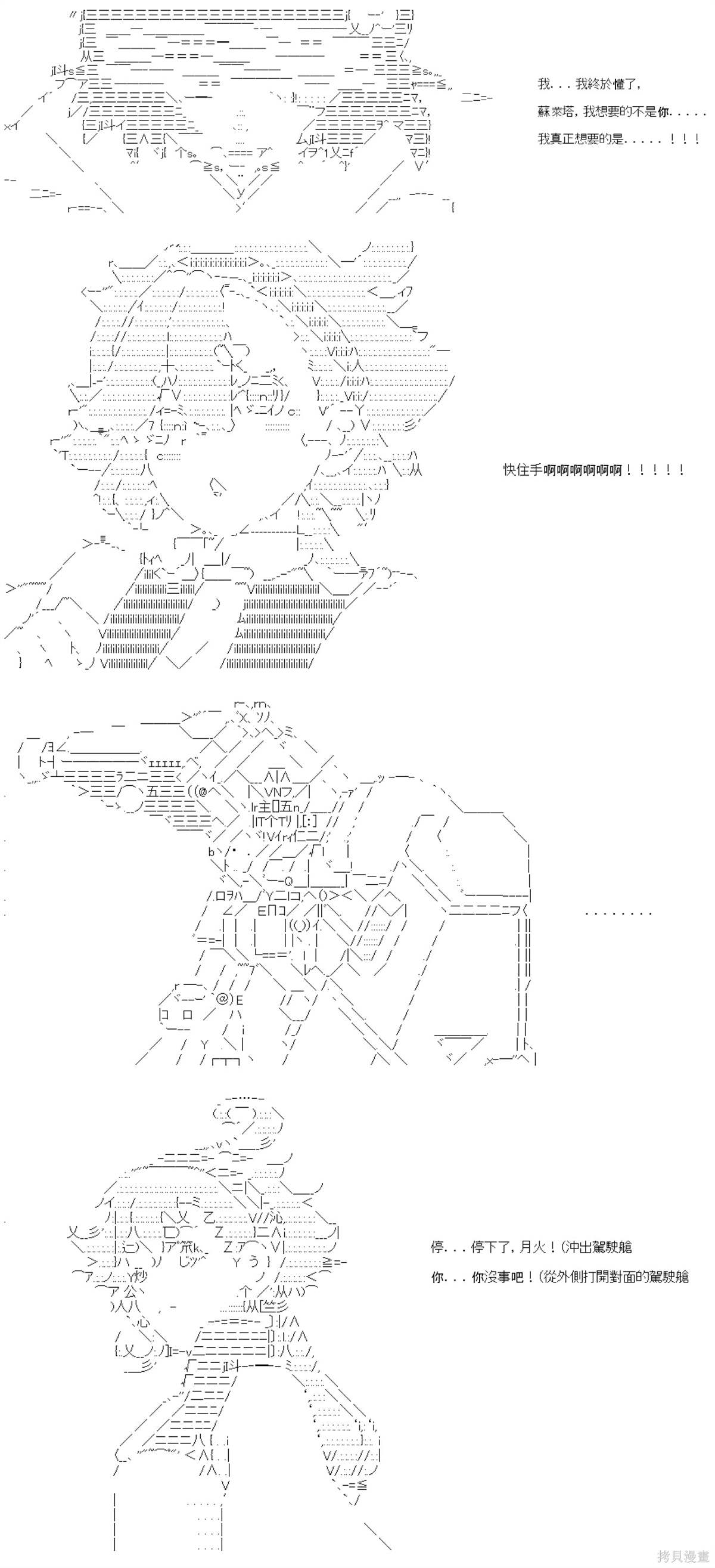 我．．．我終於懂了，

蘇萊塔，我想要的不是你．．．．．

我真正想要的是．．．．．！！！

快住手啊啊啊啊啊啊！！！！！

．．．．．．．．

停．．．停下了，月火！(沖出駕駛艙

你．．．你沒事吧！(從外側打開對面的駕駛艙

拷貝漫畫