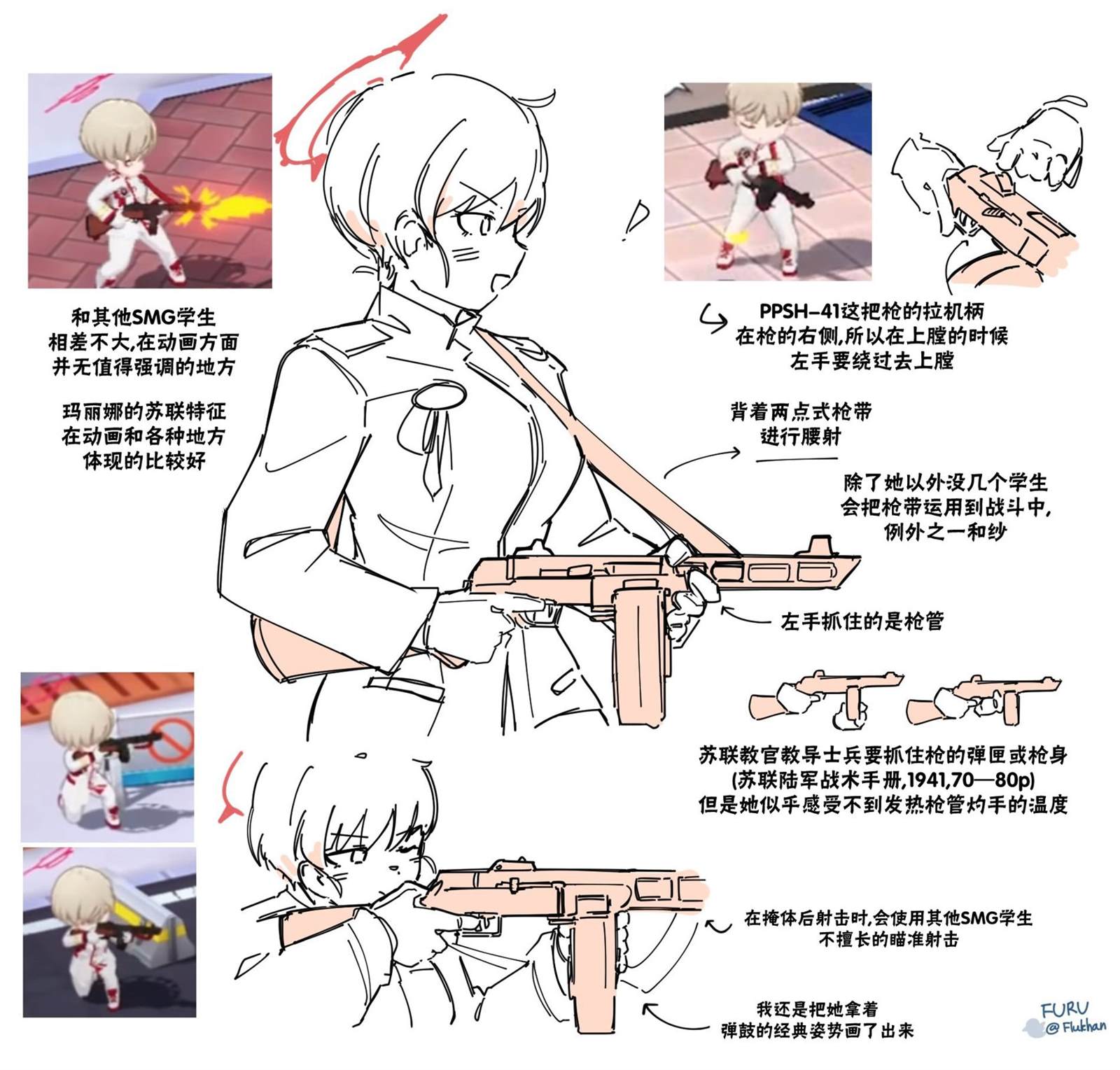 和其他SMG学生
相差不大,在动画方面
并无值得强调的地方

玛丽娜的苏联特征
在动画和各种地方
体现的比较好

PPSH-41这把枪的拉机柄
在枪的右侧,所以在上膛的时候
左手要绕过去上膛

背着两点式枪带
进行腰射

除了她以外没几个学生
会把枪带运用到战斗中,
例外之一和纱

左手抓住的是枪管

苏联教官教导士兵要抓住枪的弹匣或枪身
(苏联陆军战术手册,1941,70—80p)
但是她似乎感受不到发热枪管灼手的温度

在掩体后射击时,会使用其他SMG学生
不擅长的瞄准射击

我还是把她拿着
弹鼓的经典姿势画了出来

FURU
@Flukhan