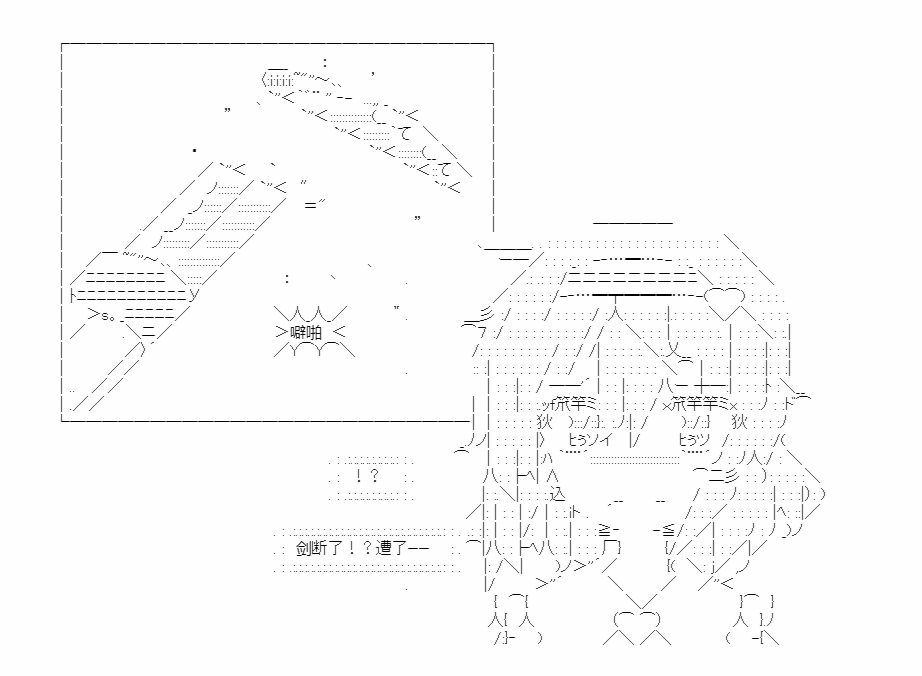 噼啪

！？

剑断了！？遭了——