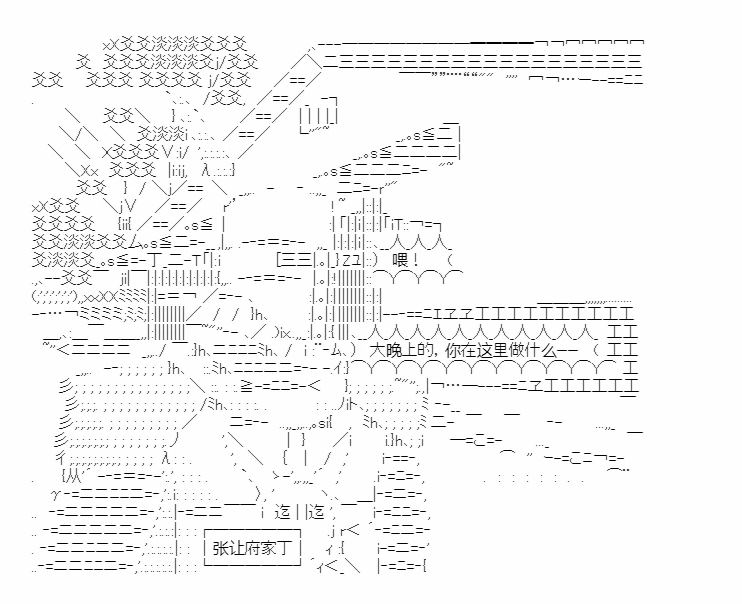 喂！

大晚上的，你在这里做什么——

张让府家丁