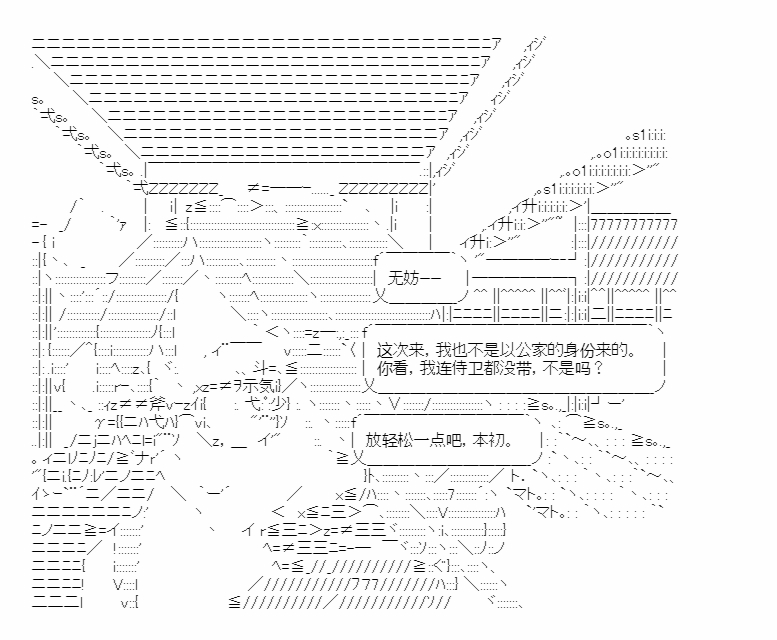 无妨——

这次来，我也不是以公家的身份来的。
你看，我连侍卫都没带，不是吗？

放轻松一点吧，本初。