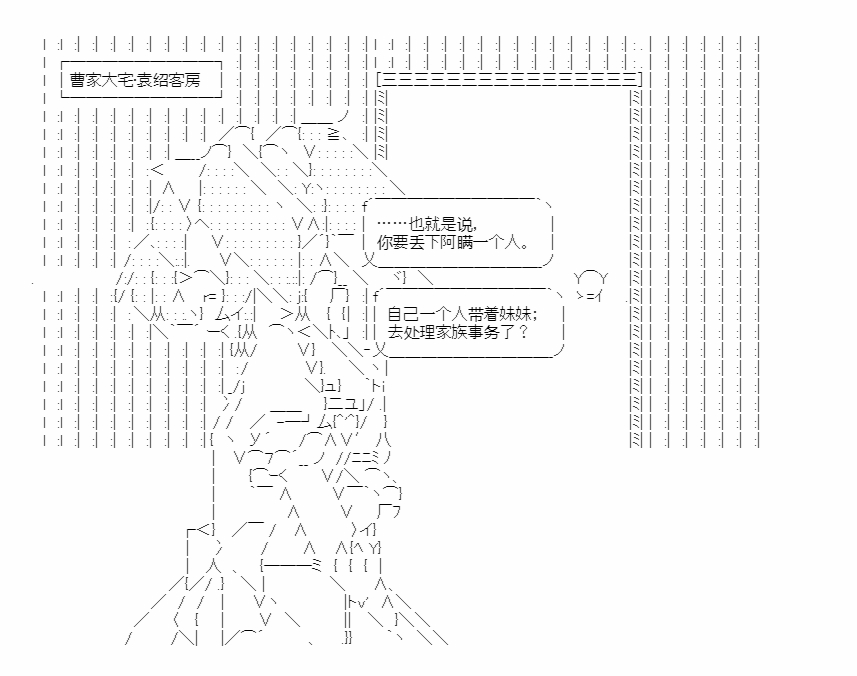 曹家大宅·袁绍客房

……也就是说,
你要丢下阿瞒一个人。

自己一个人带着妹妹;
去处理家族事务了？