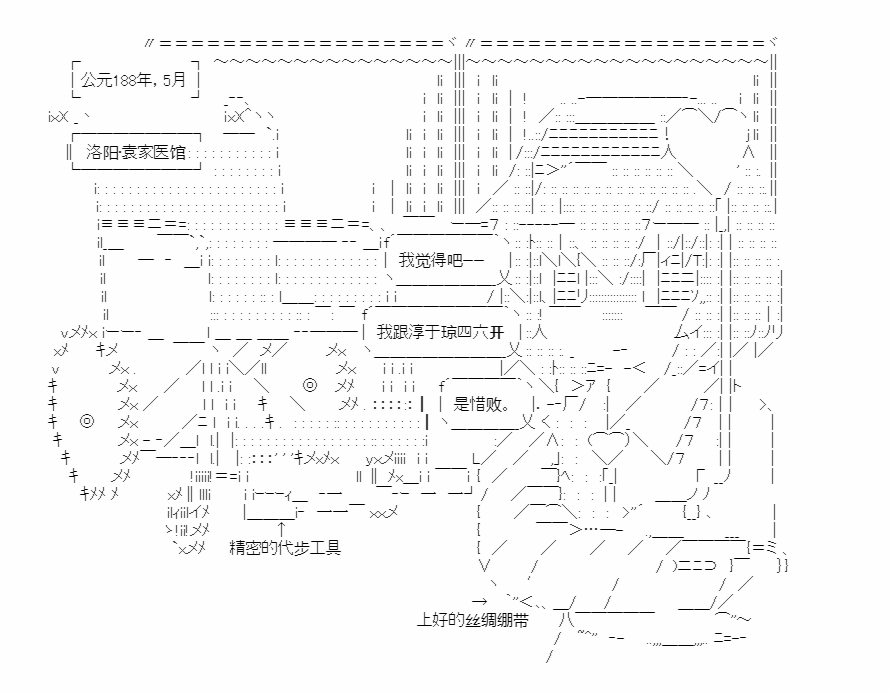 公元188年，5月

洛阳·袁家医馆

我觉得吧——

我跟淳于琼四六开

是惜败。

精密的代步工具

上好的丝绸绷带