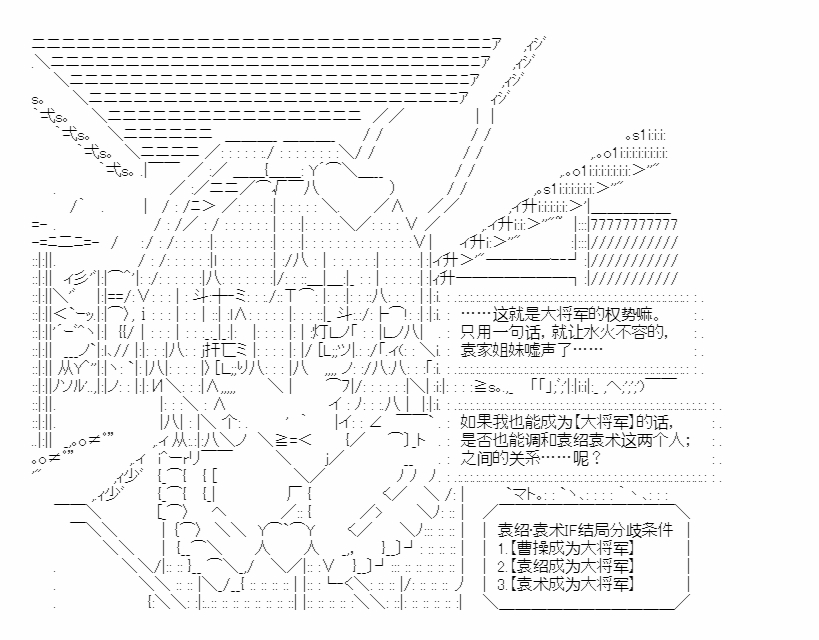 ……这就是大将军的权势嘛。
只用一句话，就让水火不容的，
袁家姐妹噤声了……

如果我也能成为【大将军】的话，
是否也能调和袁绍袁术这两个人；
之间的关系……呢？

袁绍·袁术IF结局分歧条件
1.【曹操成为大将军】
2.【袁绍成为大将军】
3.【袁术成为大将军】