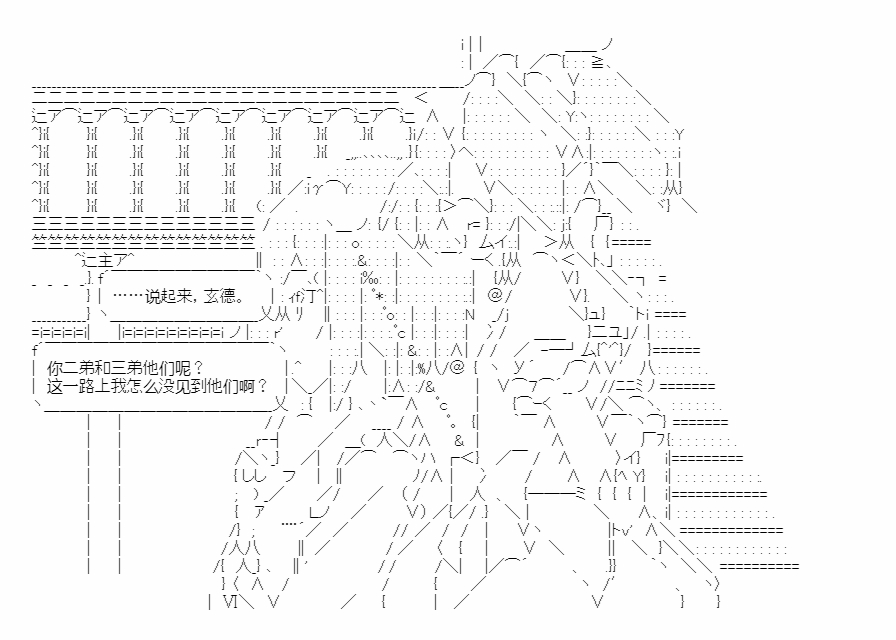 ……说起来，玄德。

你二弟和三弟他们呢？
这一路上我怎么没见到他们啊？