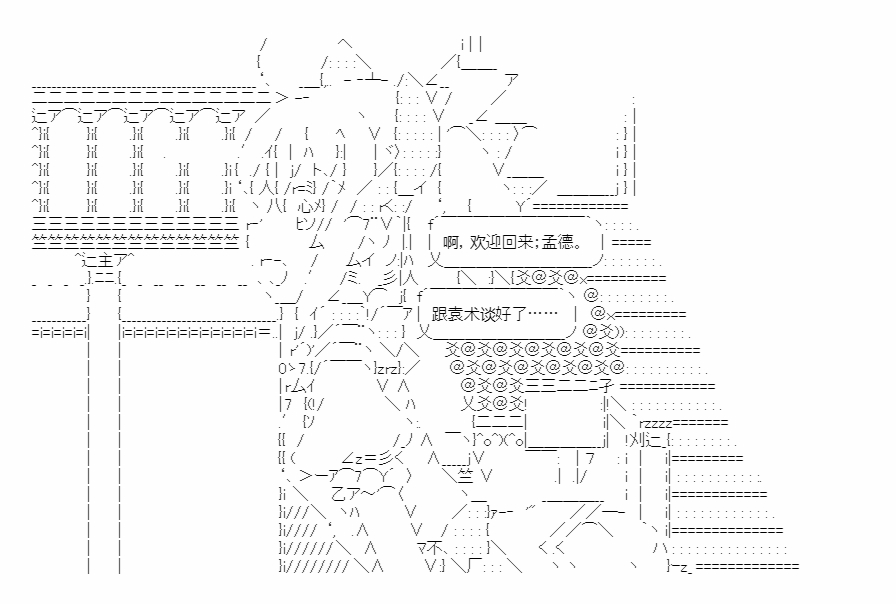 啊，欢迎回来；孟德。

跟袁术谈好了……