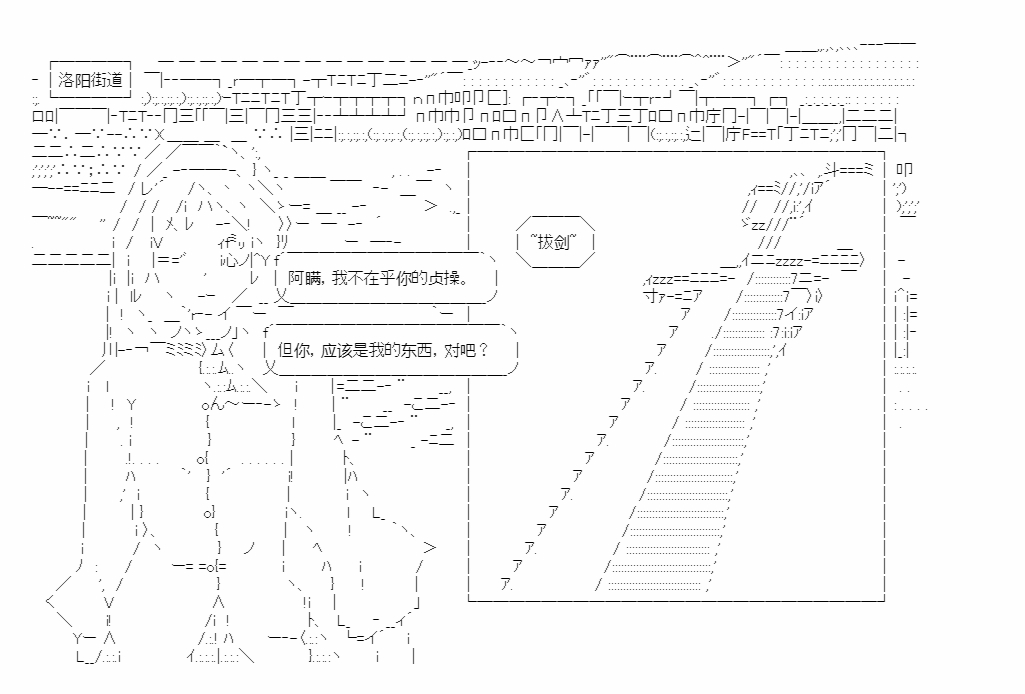 洛阳街道

~拔剑~

阿瞒，我不在乎你的贞操。

但你，应该是我的东西，对吧？